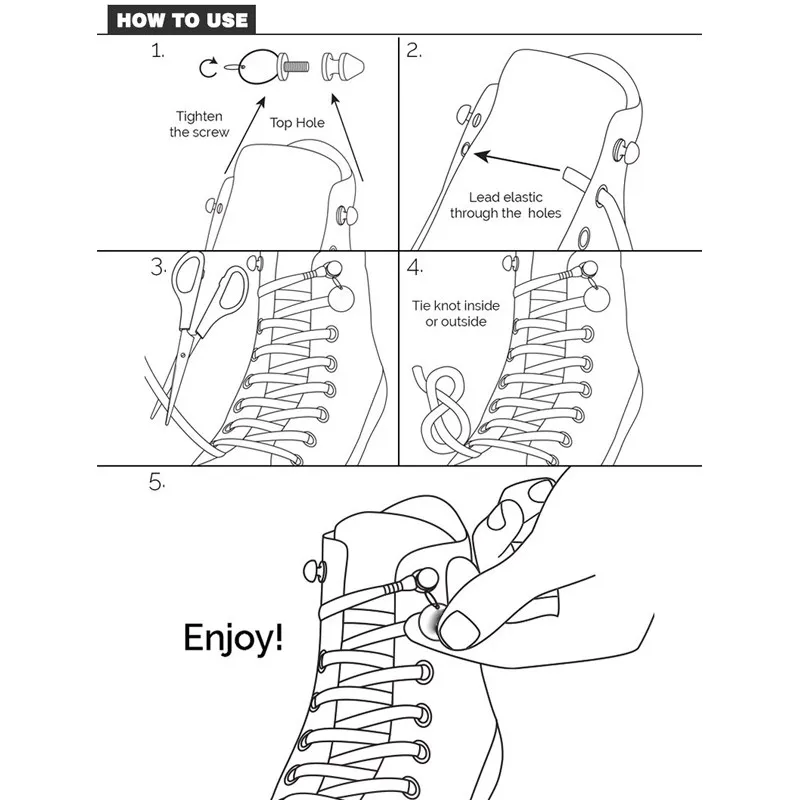 HOW TO USE

1.

Tighten the screw

Top Hole

2.

Lead elastic through the holes

3.

4.

Tie knot inside or outside

5.

Enjoy!