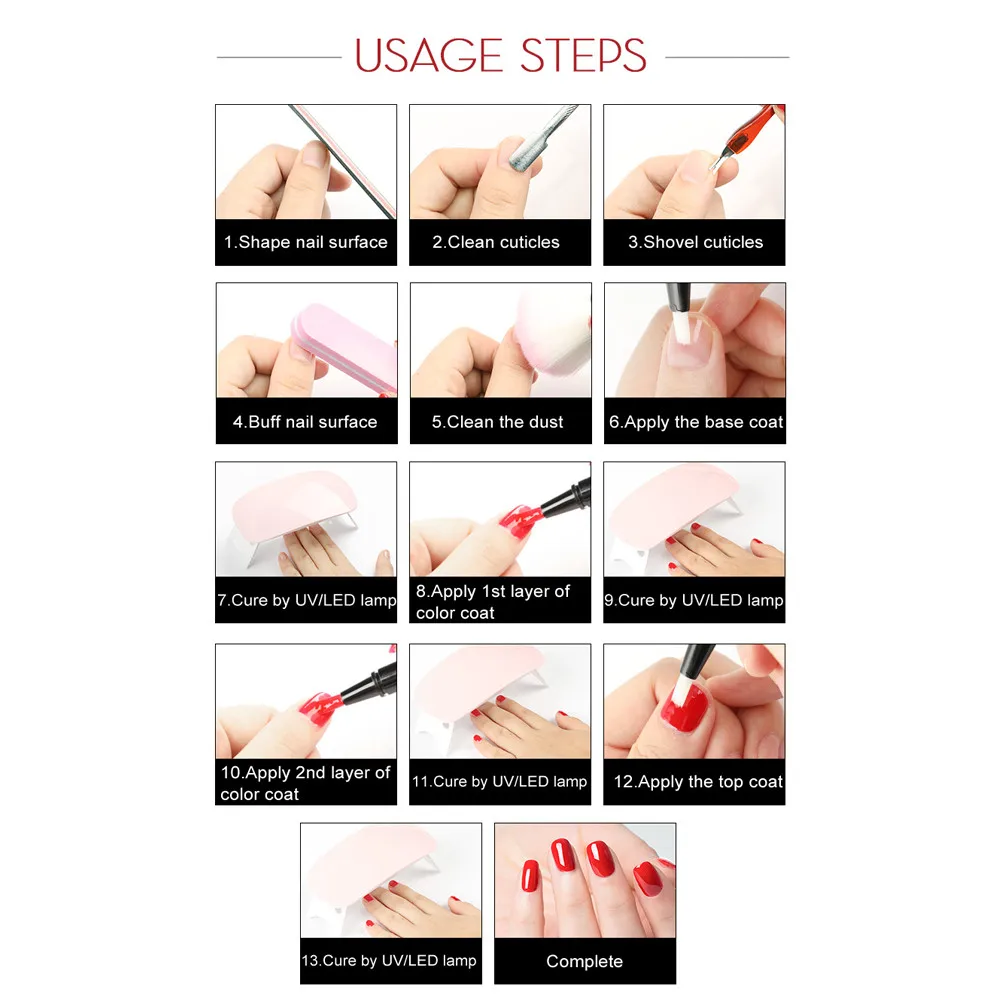 USAGE STEPS

1.Shape nail surface

2.Clean cuticles

3.Shovel cuticles

4.Buff nail surface

5.Clean the dust

6.Apply the base coat

7.Cure by UV/LED lamp

8.Apply 1st layer of color coat

9.Cure by UV/LED lamp

10.Apply 2nd layer of color coat

11.Cure by UV/LED lamp

12.Apply the top coat

13.Cure by UV/LED lamp

Complete