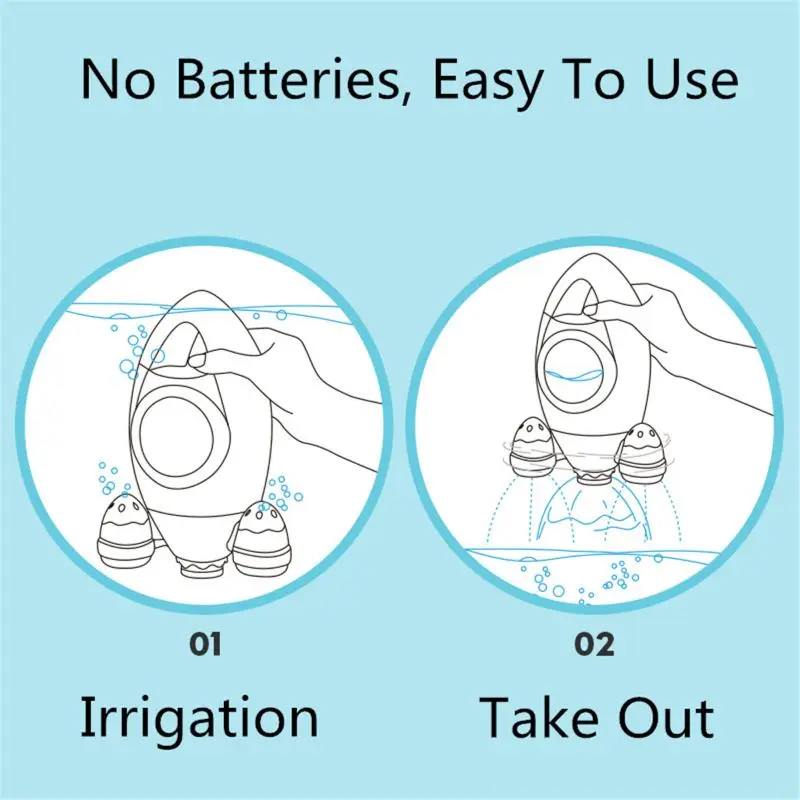 No Batteries, Easy To Use

01

Irrigation

02

Take Out