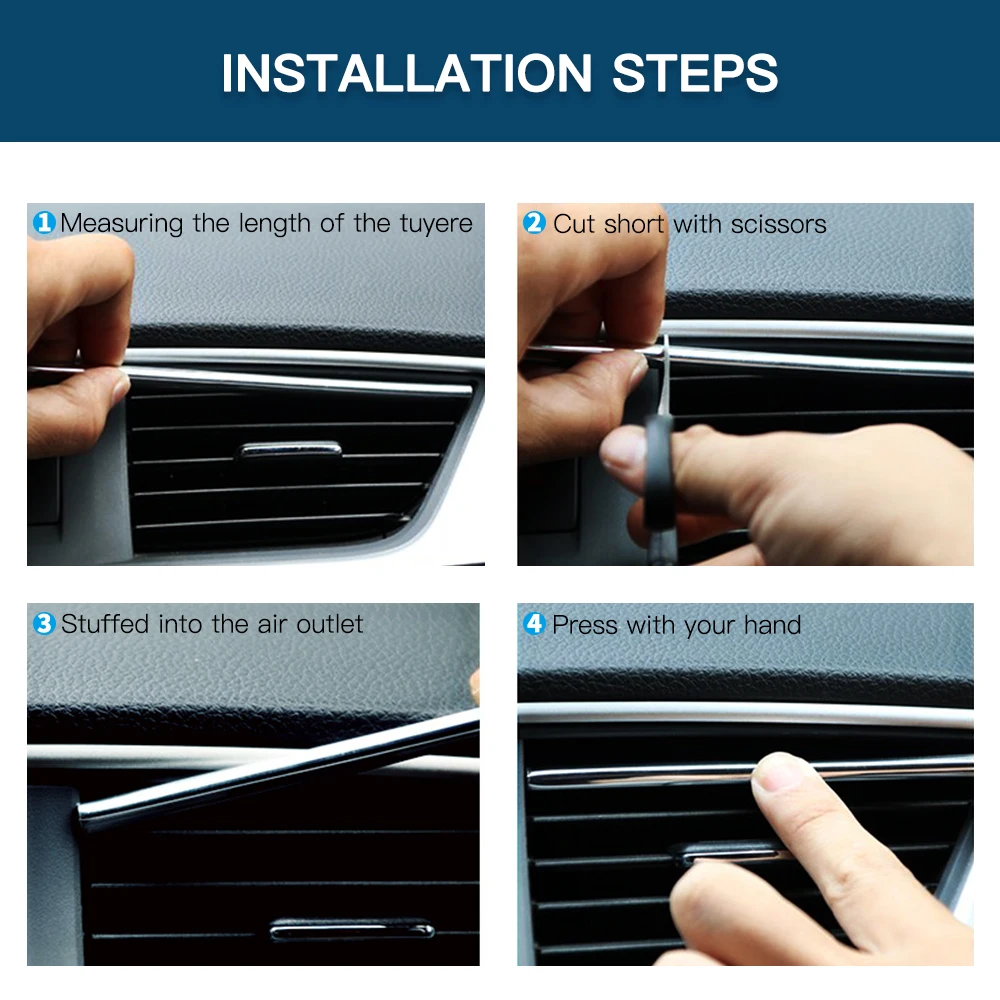 INSTALLATION STEPS

1 Measuring the length of the tuyere

2 Cut short with scissors

3 Stuffed into the air outlet

4 Press with your hand