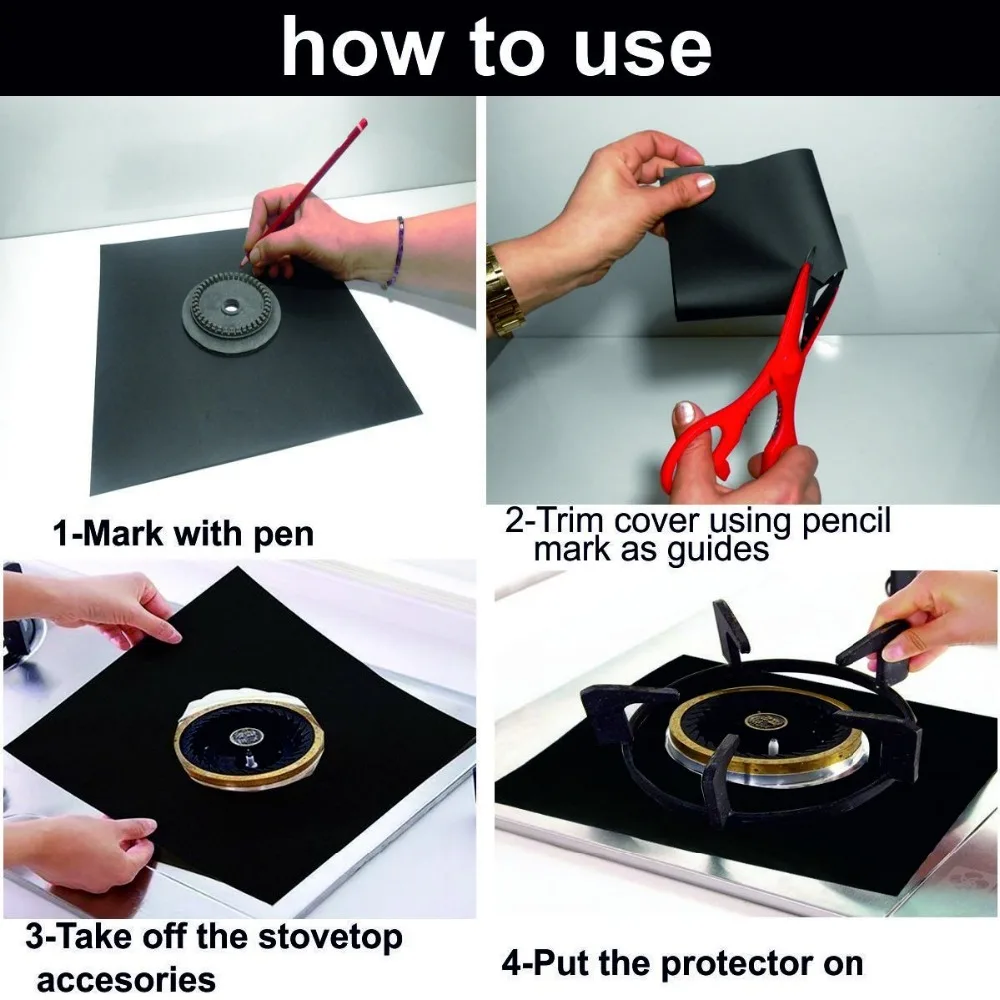 how to use

1-Mark with pen

2-Trim cover using pencil mark as guides

3-Take off the stovetop accesories

4-Put the protector on