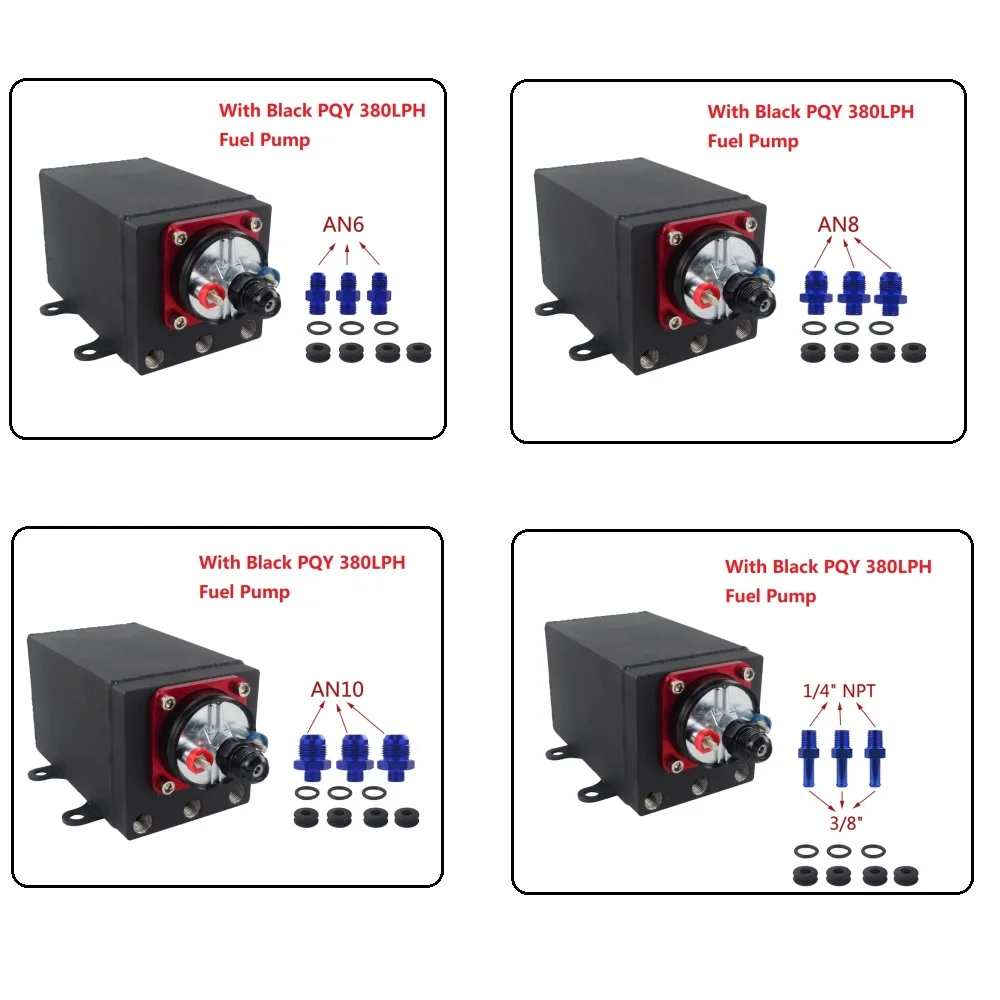 With Black PQY 380LPH Fuel Pump

AN6

With Black PQY 380LPH Fuel Pump

AN8

With Black PQY 380LPH Fuel Pump

AN10

With Black PQY 380LPH Fuel Pump

1/4" NPT

3/8"