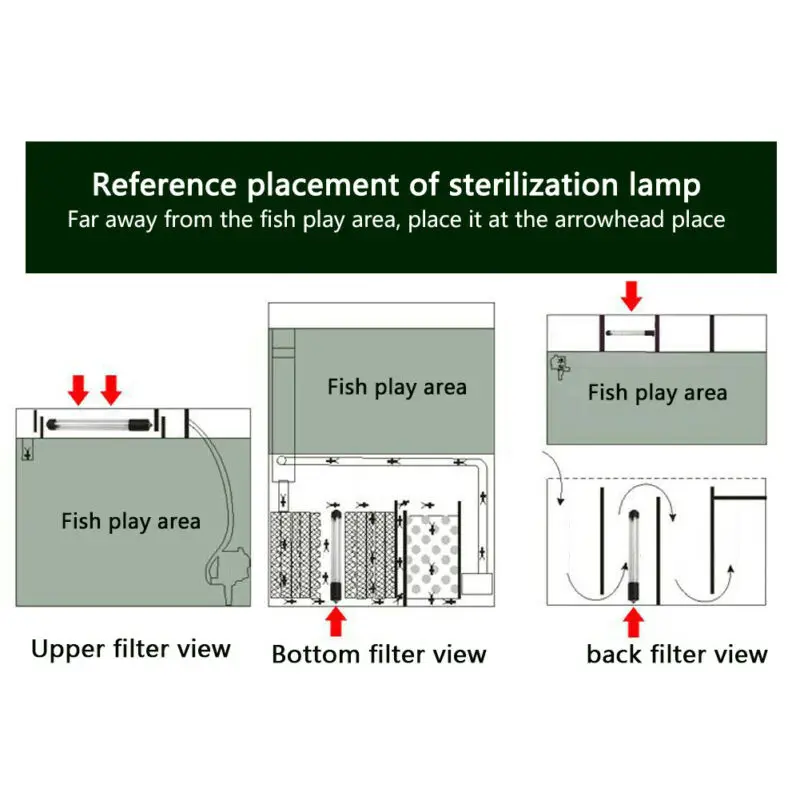 Reference placement of sterilization lamp
Far away from the fish play area, place it at the arrowhead place

Fish play area

Upper filter view

Fish play area

Bottom filter view

Fish play area

back filter view