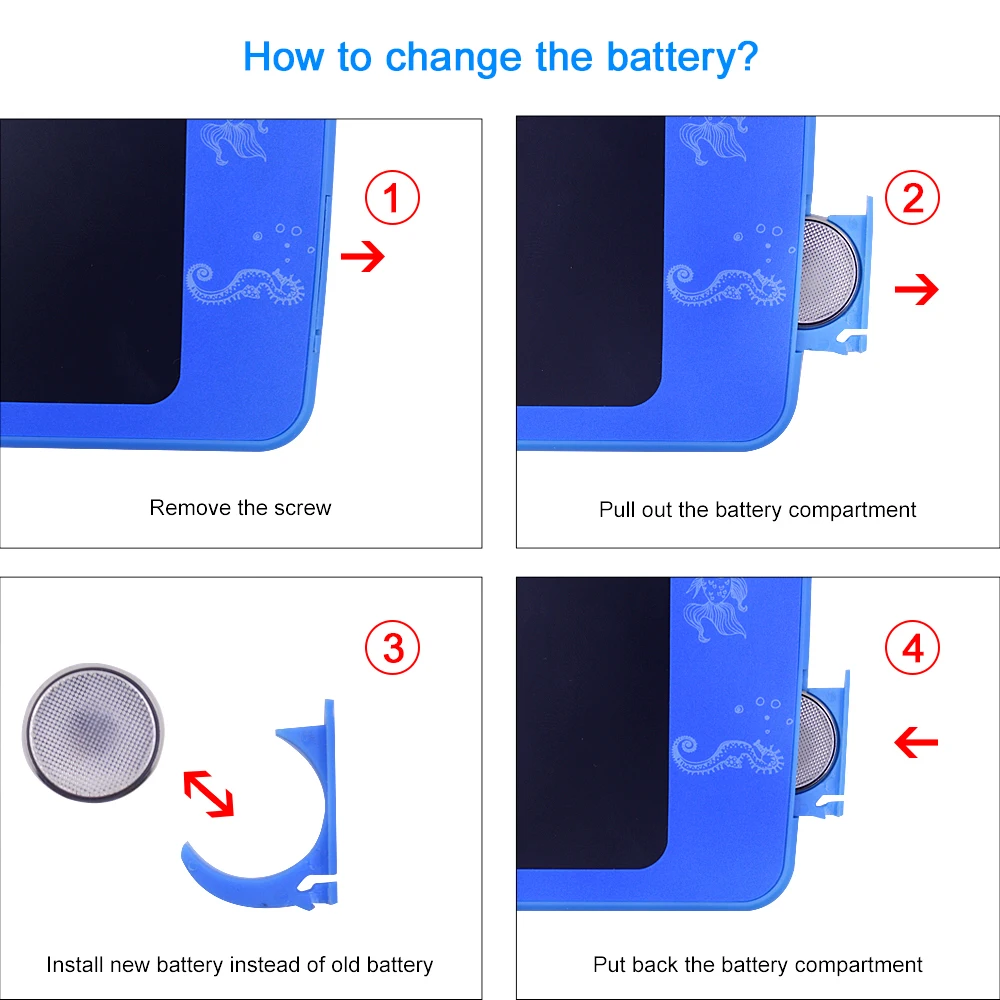 How to change the battery?

1

Remove the screw

2

Pull out the battery compartment

3

Install new battery instead of old battery

4

Put back the battery compartment