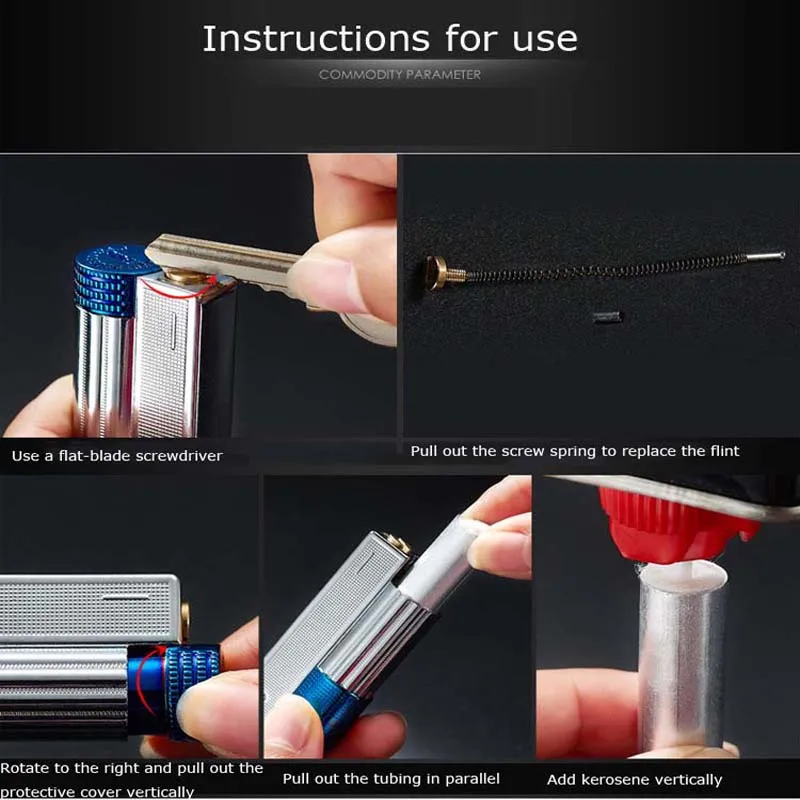 Instructions for use

COMMODITY PARAMETER

Use a flat-blade screwdriver

Pull out the screw spring to replace the flint

Rotate to the right and pull out the protective cover vertically

Pull out the tubing in parallel

Add kerosene vertically