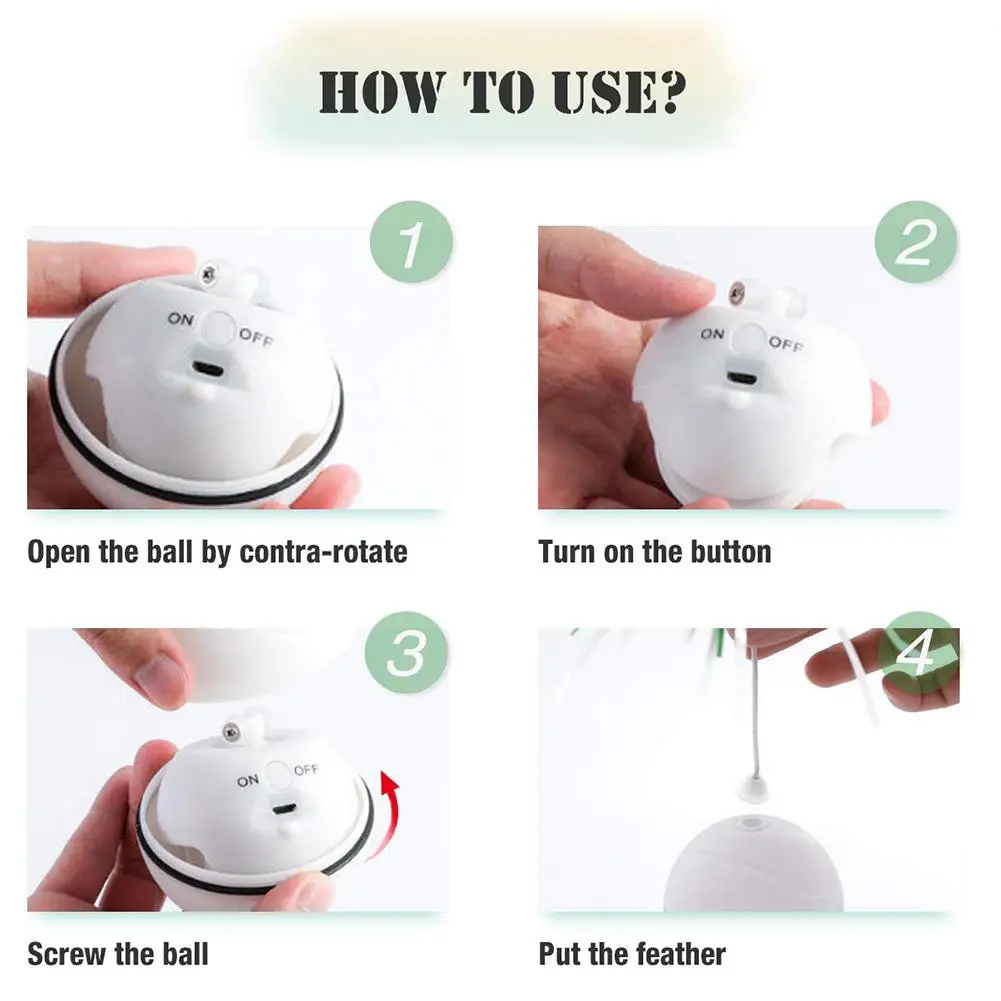 HOW TO USE?

1

ON OFF

Open the ball by contra-rotate

2

ON OFF

Turn on the button

3

ON OFF

Screw the ball

4

Put the feather