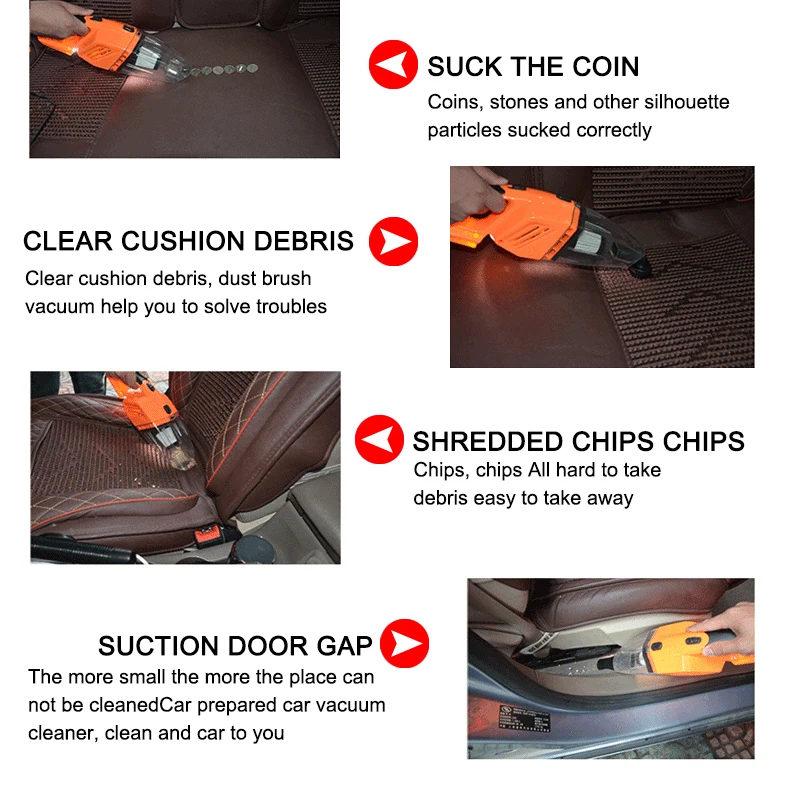 SUCK THE COIN
Coins, stones and other silhouette particles sucked correctly

CLEAR CUSHION DEBRIS
Clear cushion debris, dust brush vacuum help you to solve troubles

SHREDDED CHIPS CHIPS
Chips, chips All hard to take debris easy to take away

SUCTION DOOR GAP
The more small the more the place can not be cleanedCar prepared car vacuum cleaner, clean and car to you