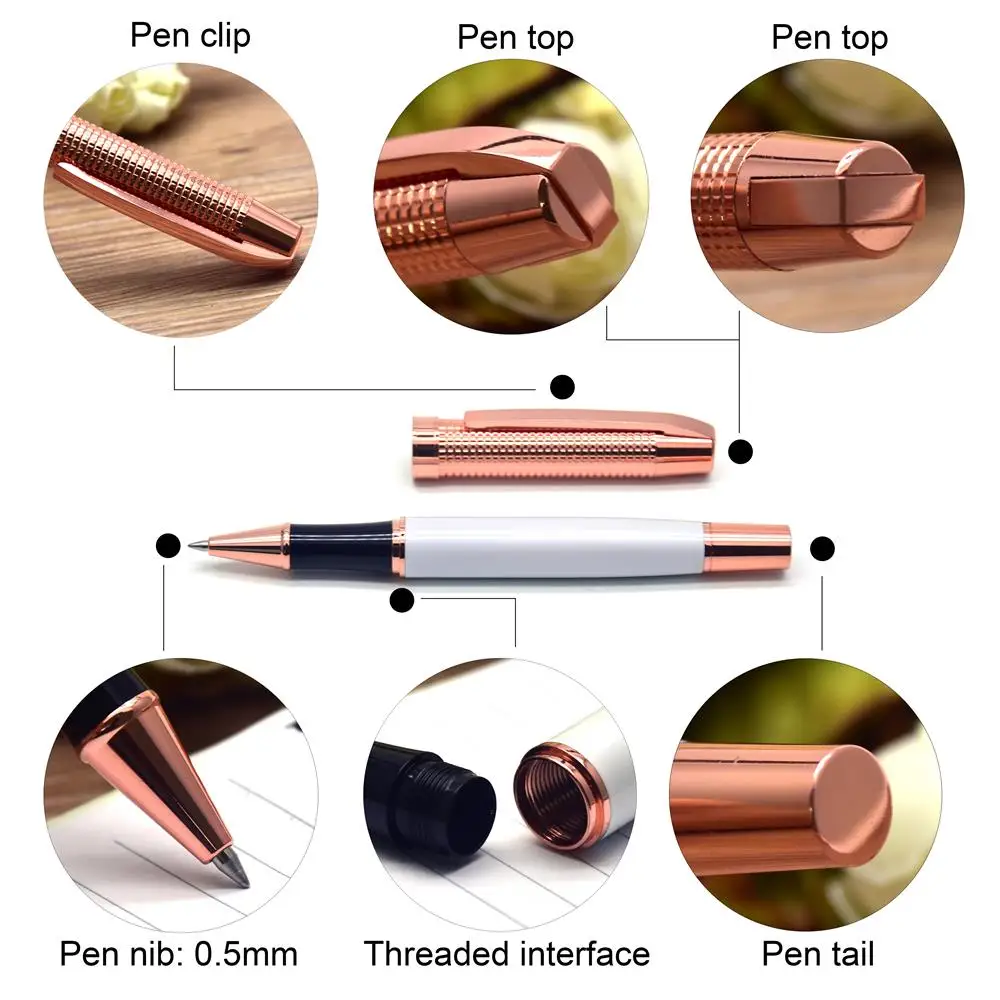 Pen clip
Pen top
Pen top

Pen nib: 0.5mm
Threaded interface
Pen tail