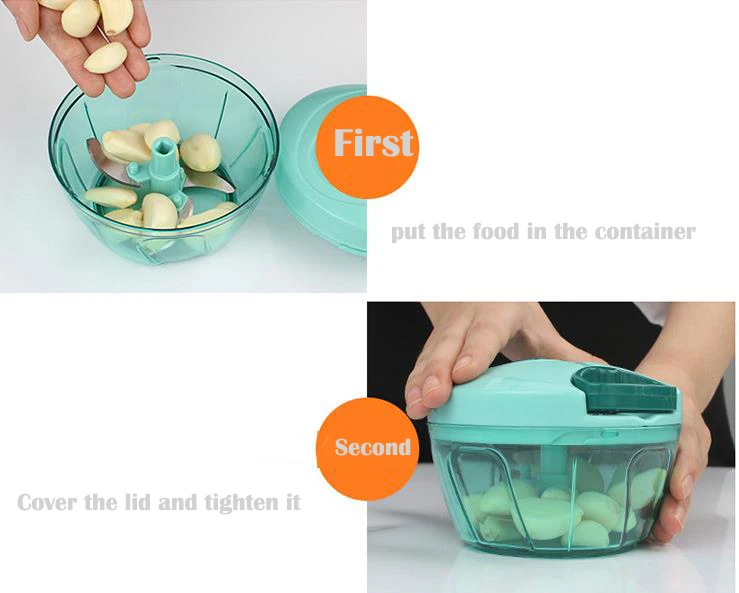 First

put the food in the container

Second

Cover the lid and tighten it