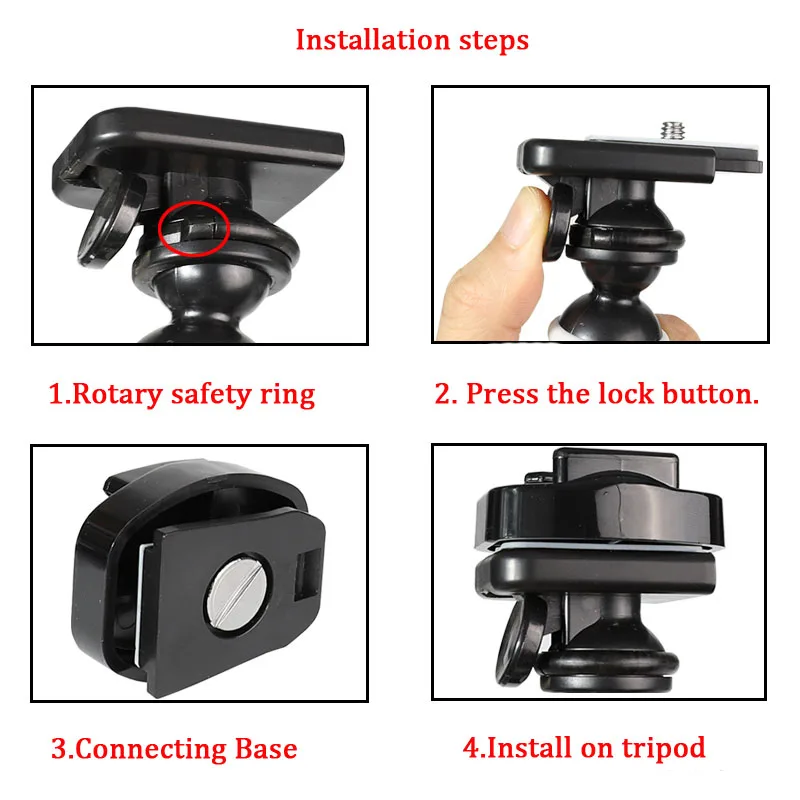 Installation steps

1.Rotary safety ring

2. Press the lock button.

3.Connecting Base

4.Install on tripod