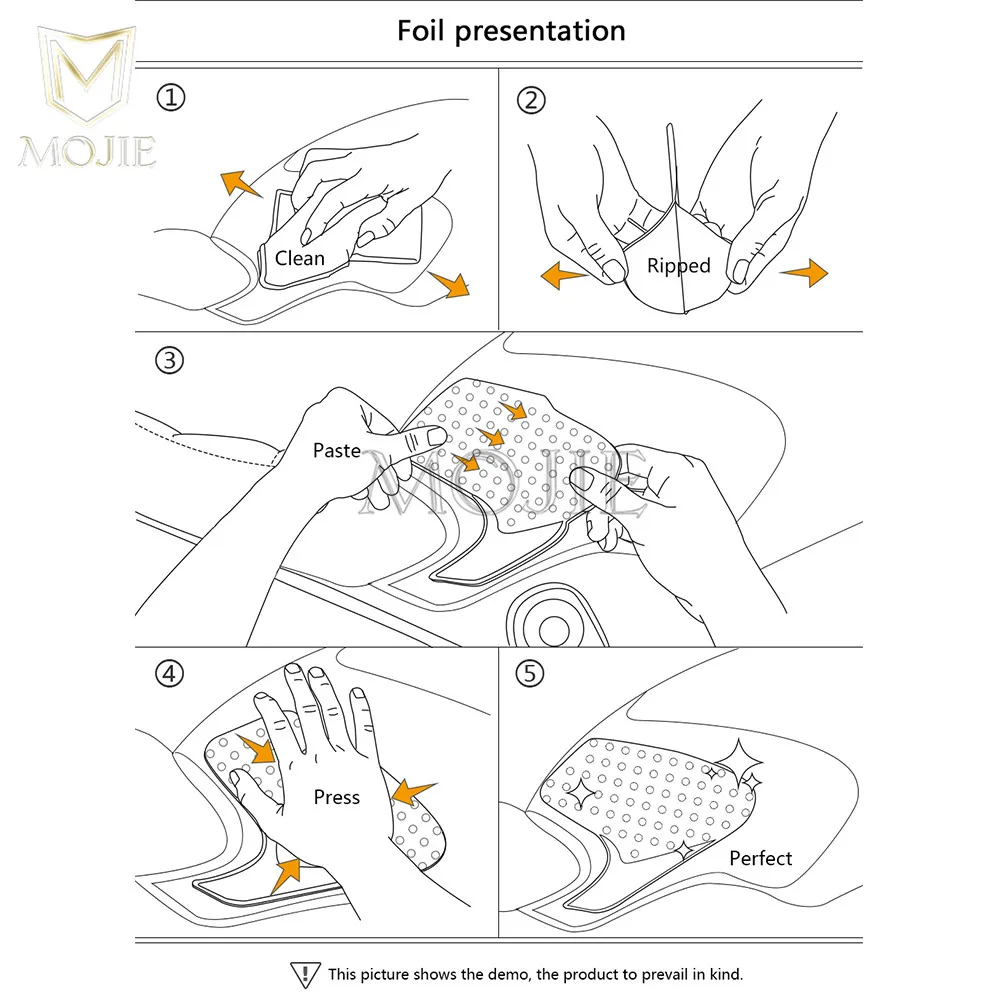 MOJIE

Foil presentation

①

Clean

②

Ripped

③

Paste

MOJIE

④

Press

⑤

Perfect

This picture shows the demo, the product to prevail in kind.