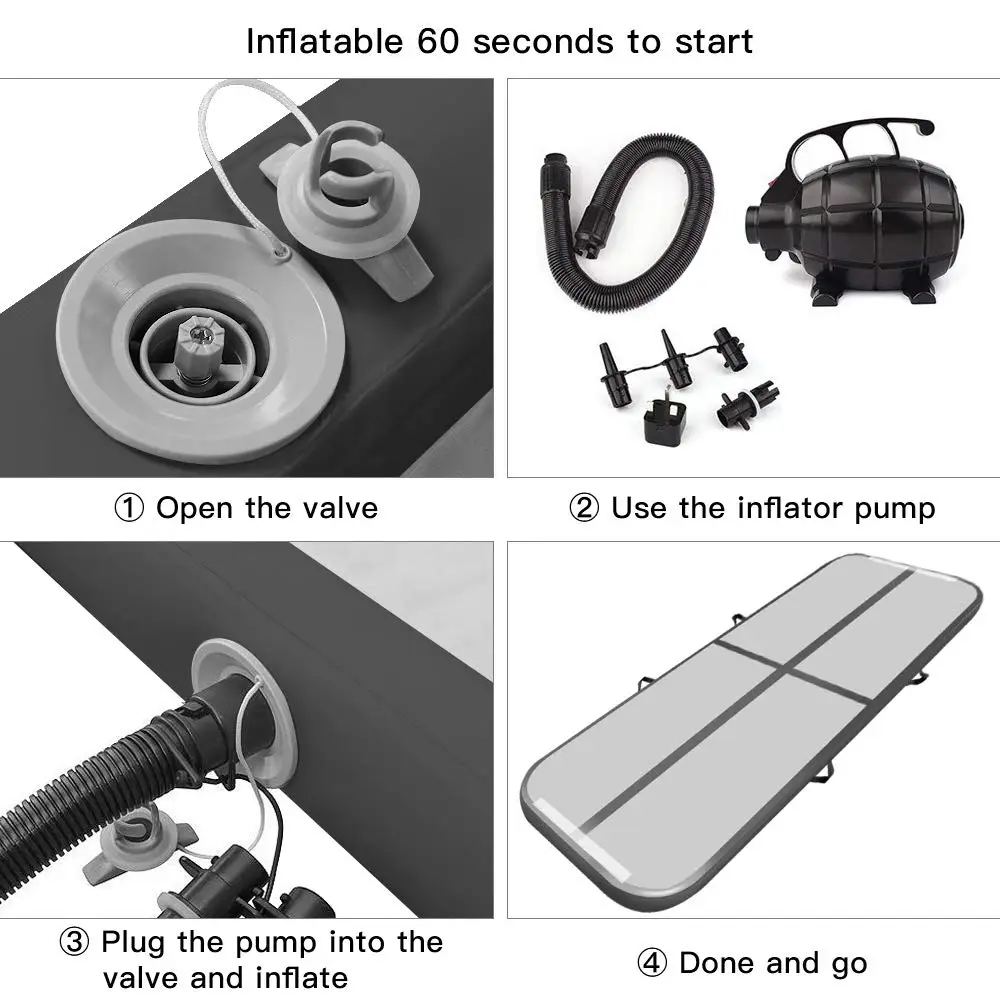 Inflatable 60 seconds to start

① Open the valve

② Use the inflator pump

③ Plug the pump into the valve and inflate

④ Done and go