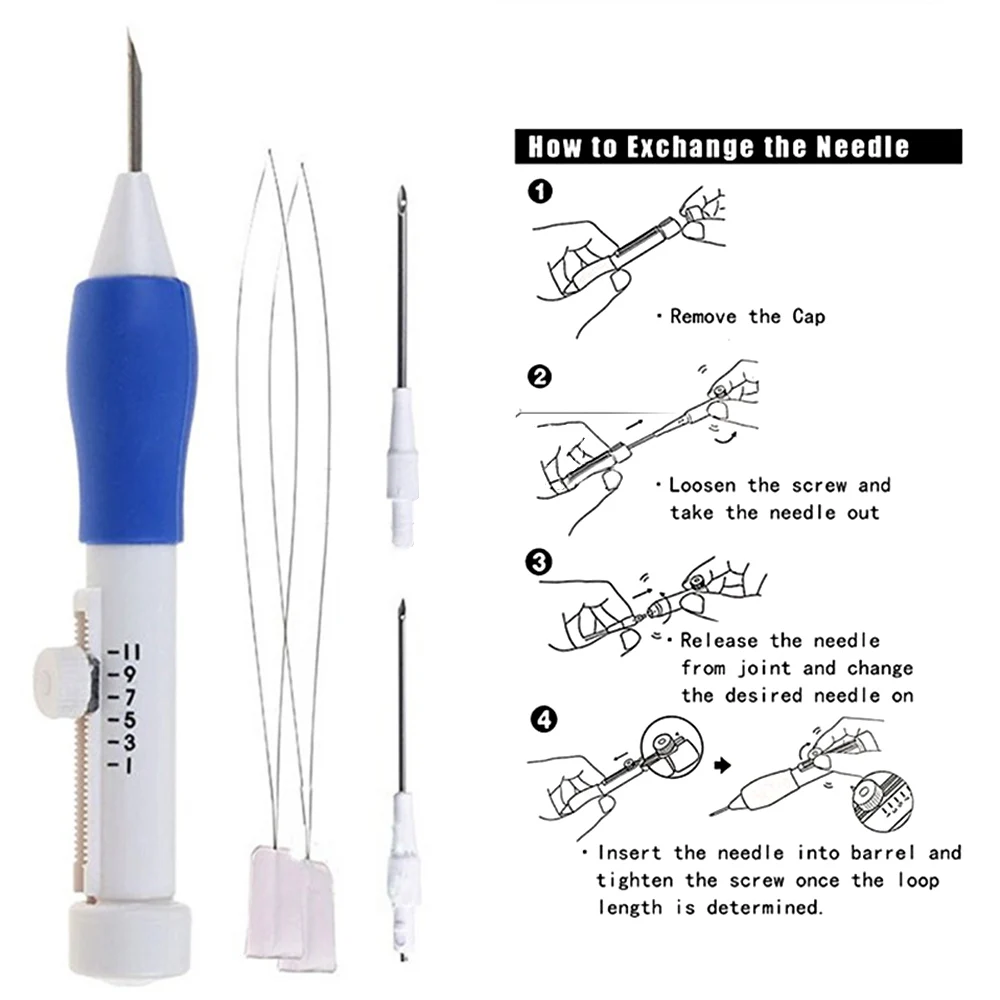 -11
-9
-7
-5
-3
-1

How to Exchange the Needle

1
· Remove the Cap

2
· Loosen the screw and take the needle out

3
· Release the needle from joint and change the desired needle on

4
· Insert the needle into barrel and tighten the screw once the loop length is determined.