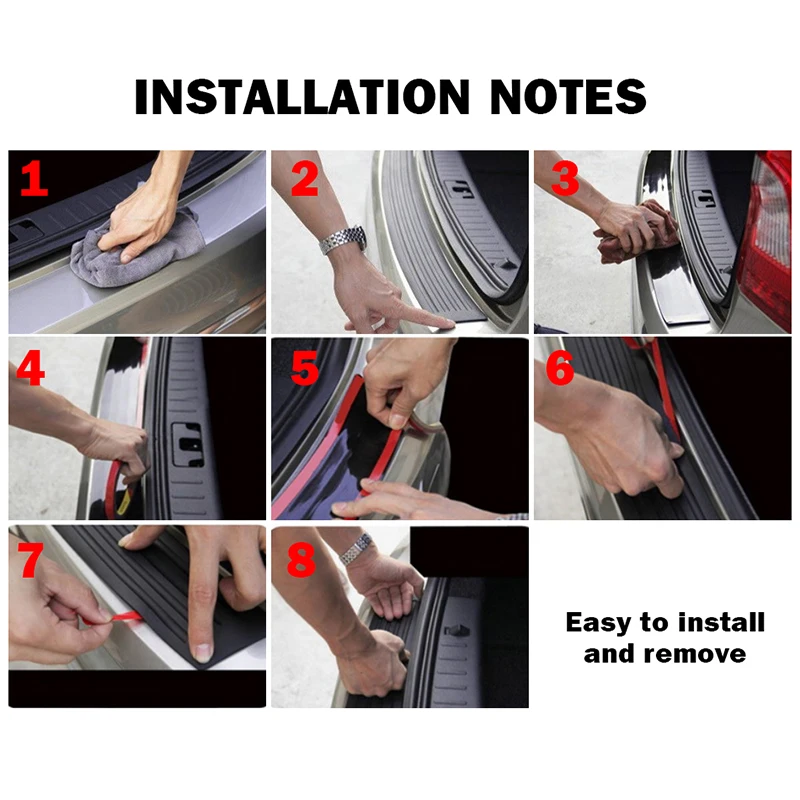 INSTALLATION NOTES

1

2

3

4

5

6

7

8

Easy to install and remove