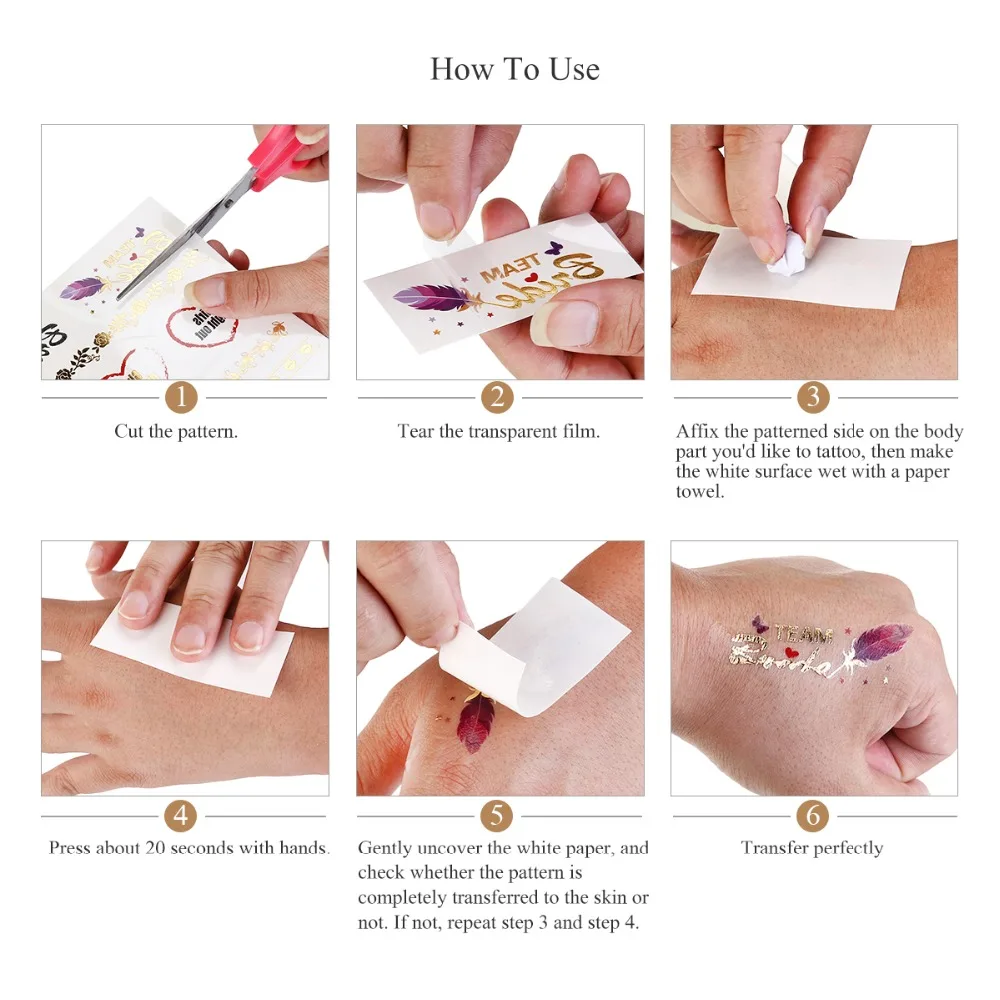 How To Use

TEAM Bride

1

Cut the pattern.

2

Tear the transparent film.

3

Affix the patterned side on the body part you'd like to tattoo, then make the white surface wet with a paper towel.

TEAM Bride

4

Press about 20 seconds with hands.

5

Gently uncover the white paper, and check whether the pattern is completely transferred to the skin or not. If not, repeat step 3 and step 4.

6

Transfer perfectly