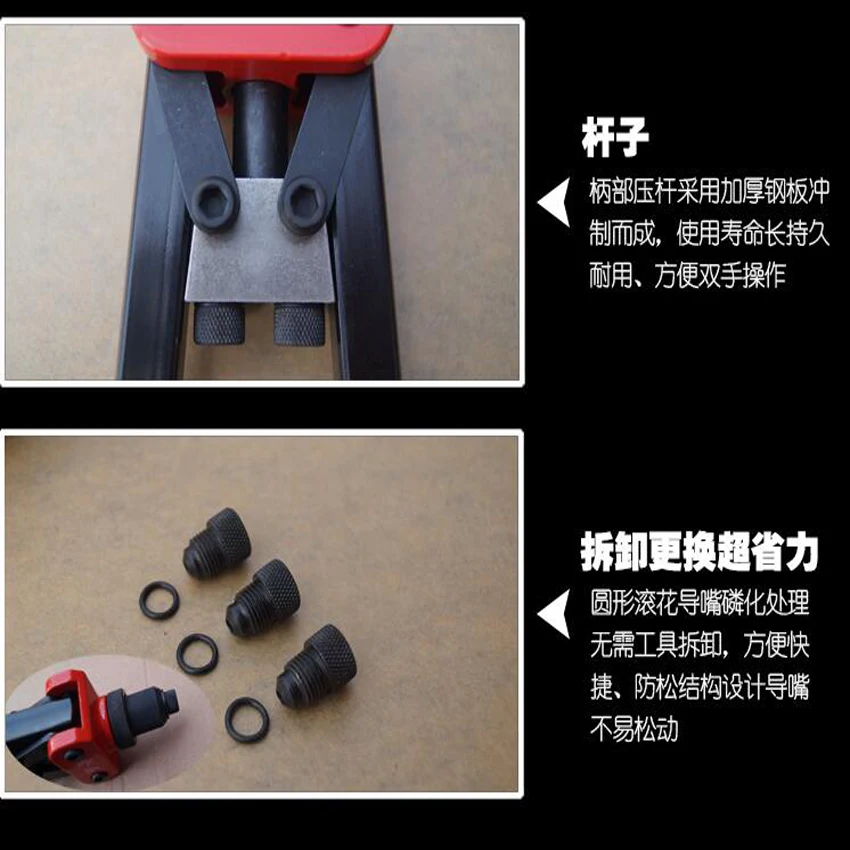 杆子

柄部压杆采用加厚钢板冲制而成，使用寿命长持久耐用、方便双手操作

拆卸更换超省力

圆形滚花导嘴磷化处理无需工具拆卸，方便快捷、防松结构设计导嘴不易松动