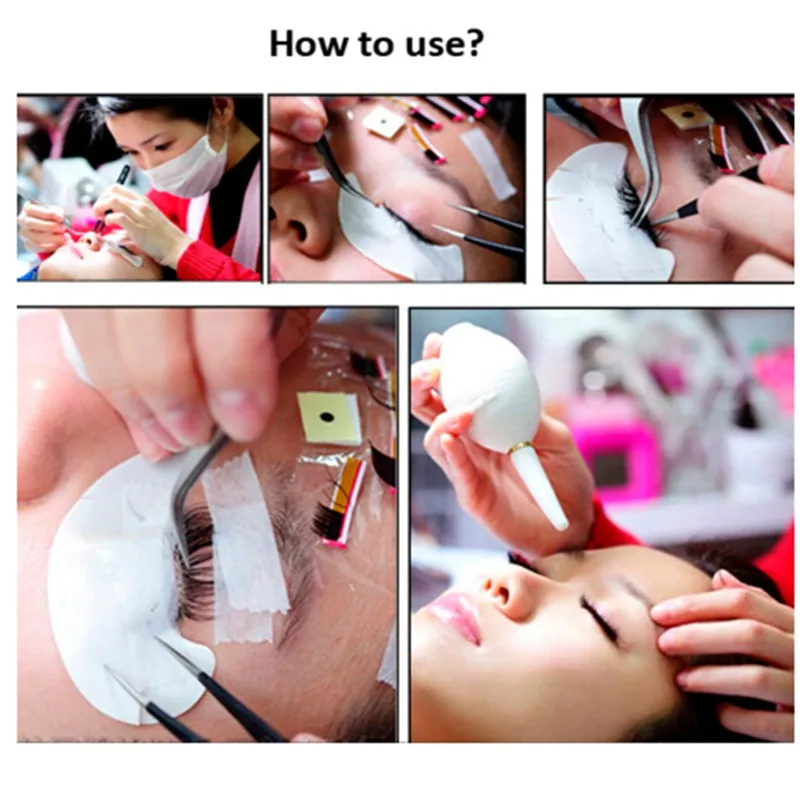 How to use?