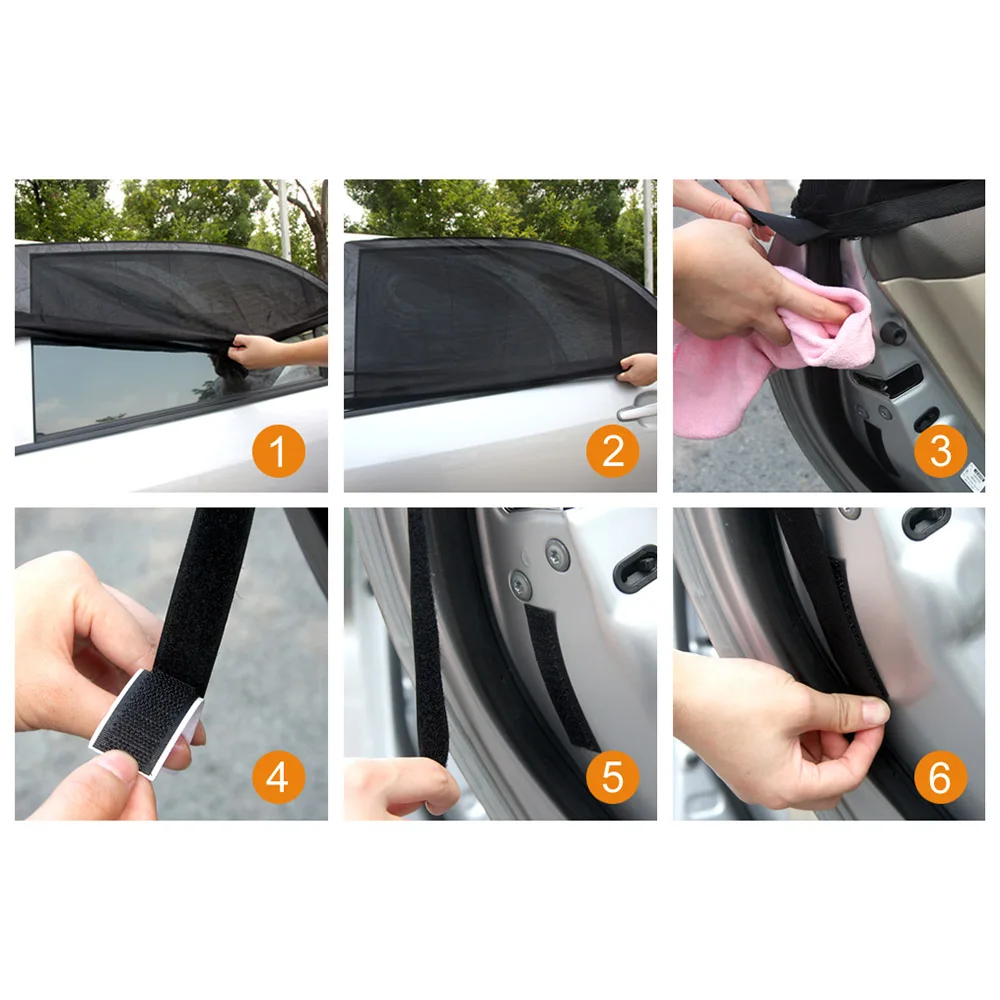 1

2

3

4

5

6