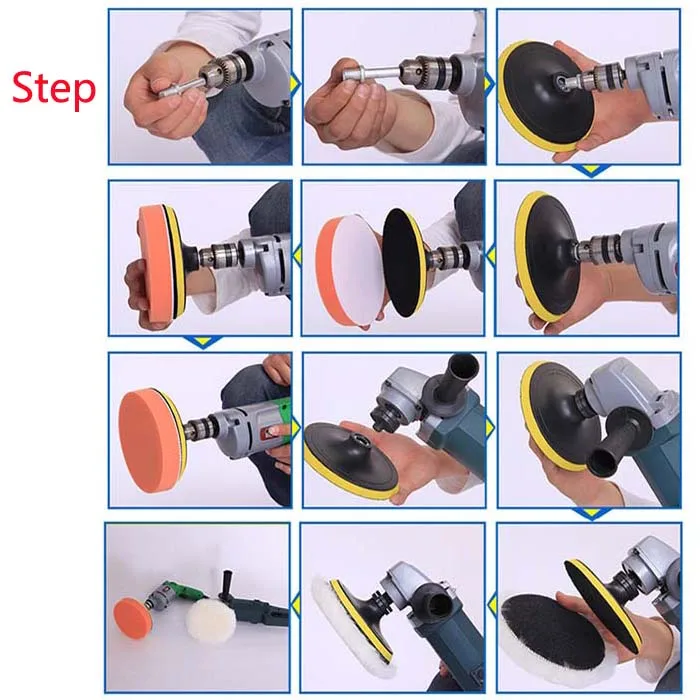 Step