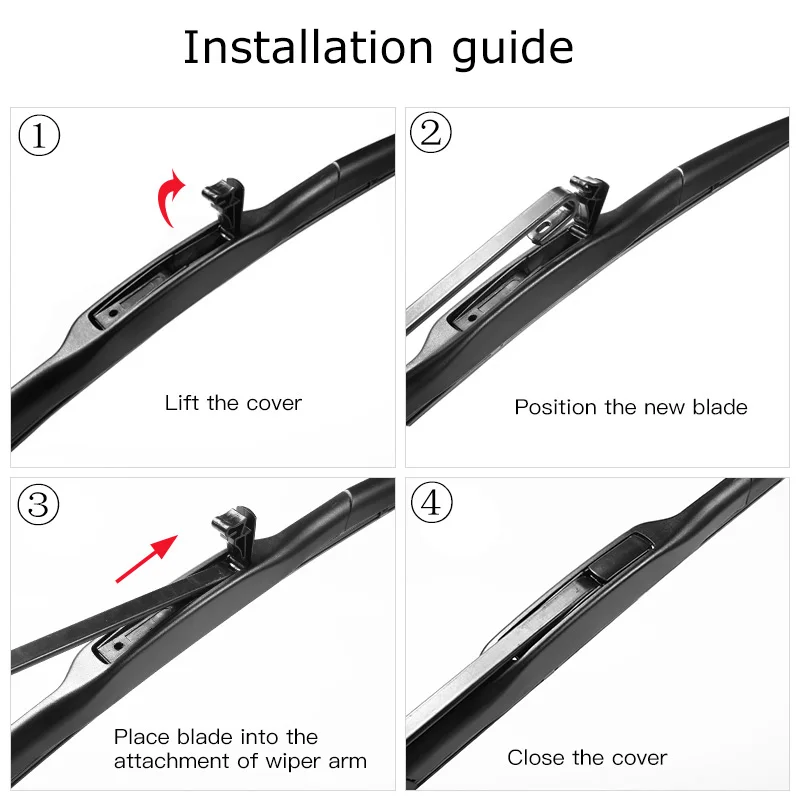 Installation guide

①

Lift the cover

②

Position the new blade

③

Place blade into the attachment of wiper arm

④

Close the cover