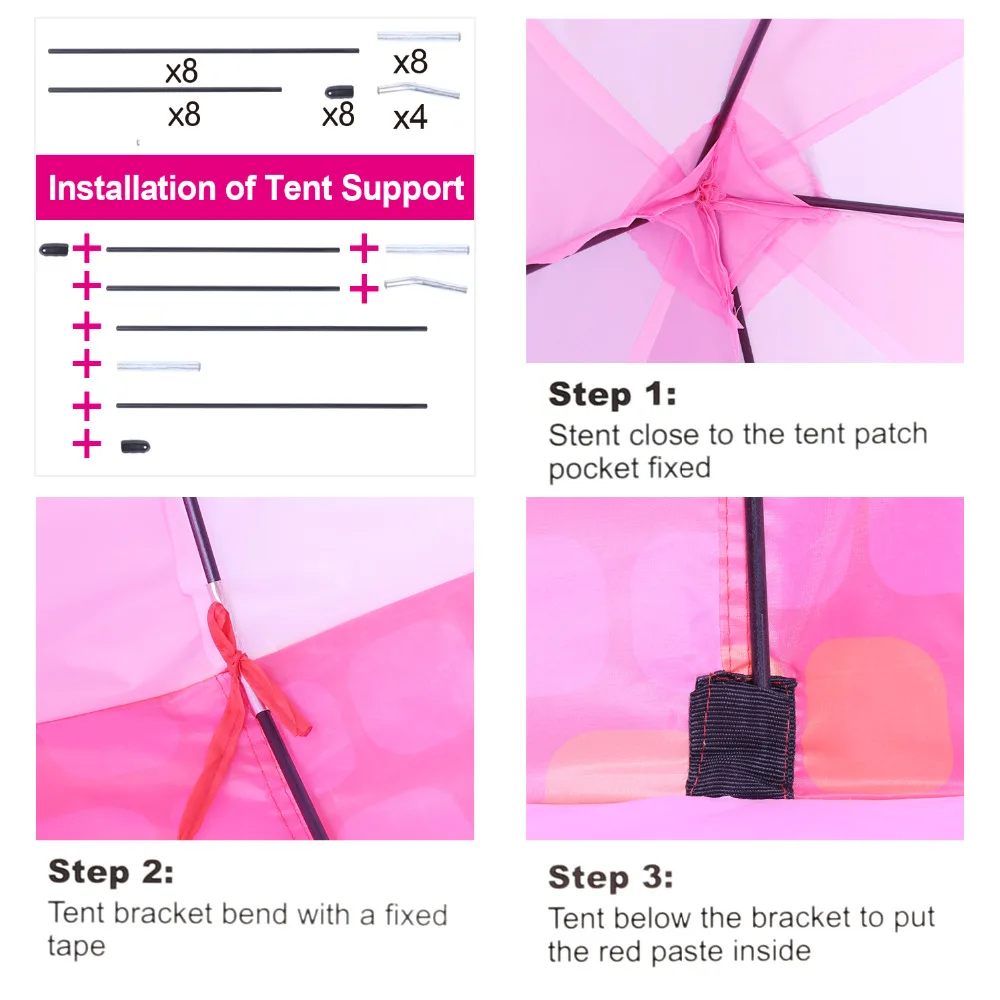 x8
x8
x8
x8
x4

Installation of Tent Support

+ +
+ +
+
+
+
+

Step 1:
Stent close to the tent patch pocket fixed

Step 2:
Tent bracket bend with a fixed tape

Step 3:
Tent below the bracket to put the red paste inside