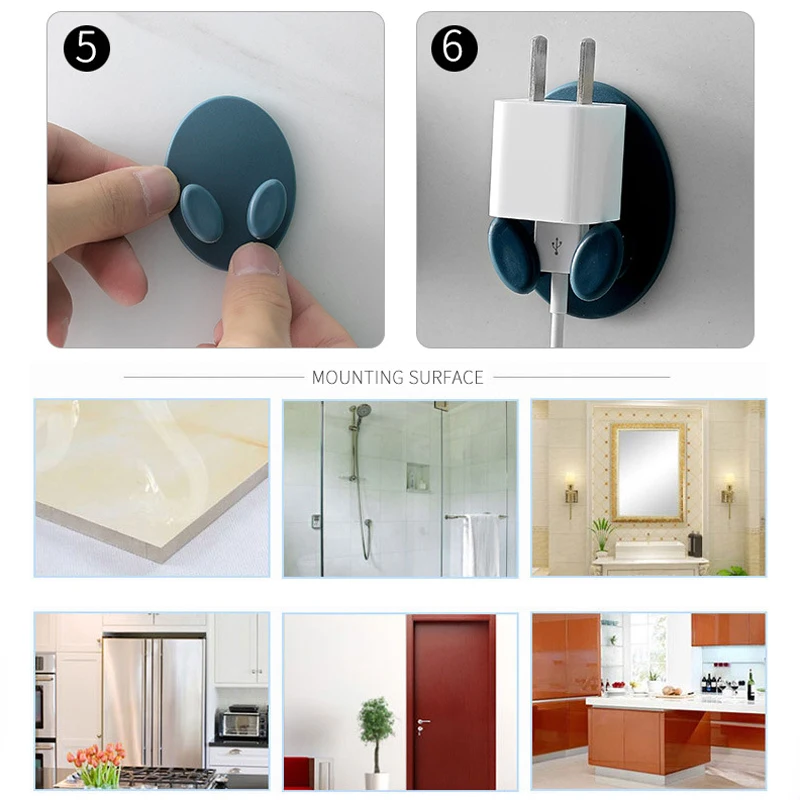 5

6

MOUNTING SURFACE