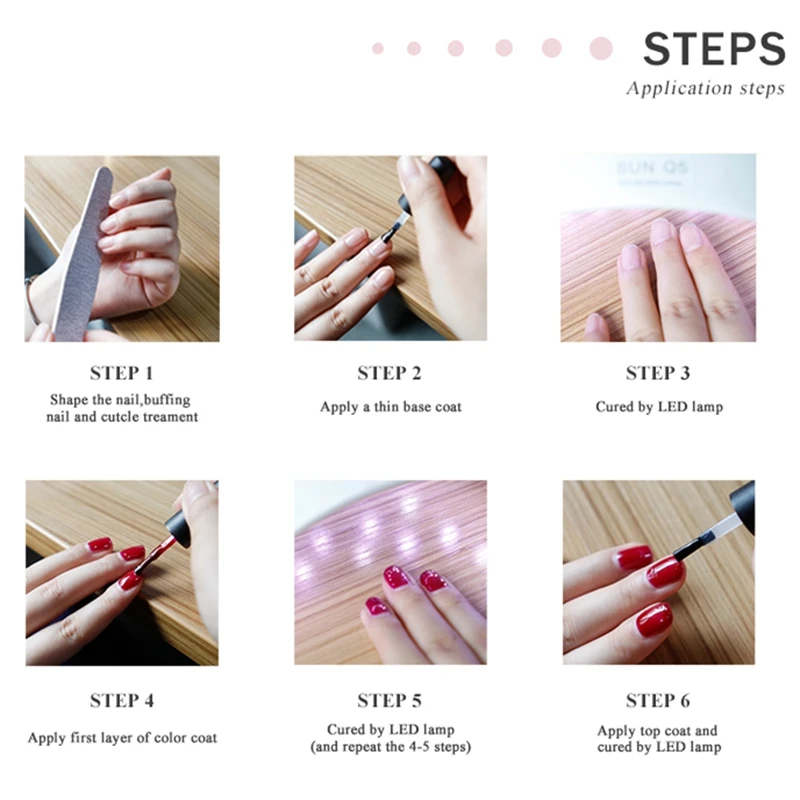 STEPS
Application steps

SUN Q5

STEP 1
Shape the nail,buffing nail and cutcle treament

STEP 2
Apply a thin base coat

STEP 3
Cured by LED lamp

STEP 4
Apply first layer of color coat

STEP 5
Cured by LED lamp (and repeat the 4-5 steps)

STEP 6
Apply top coat and cured by LED lamp