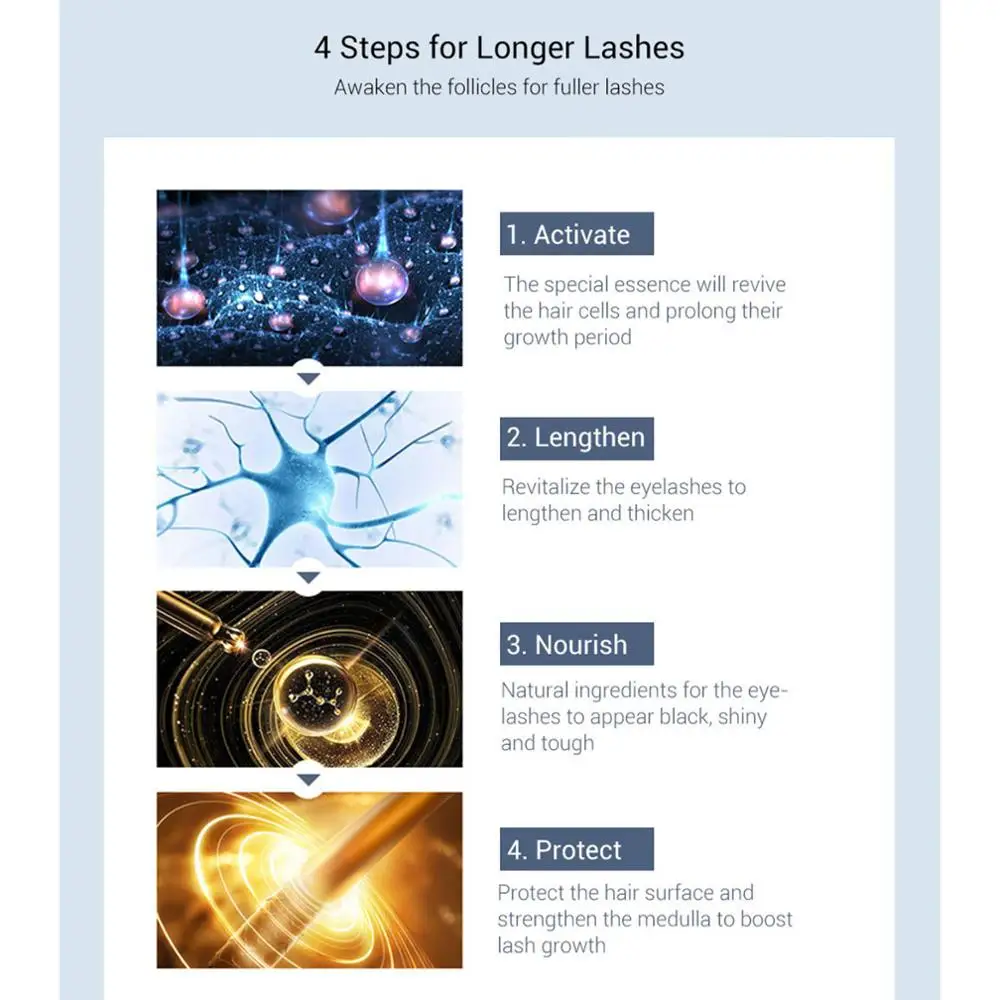 4 Steps for Longer Lashes
Awaken the follicles for fuller lashes

1. Activate
The special essence will revive the hair cells and prolong their growth period

2. Lengthen
Revitalize the eyelashes to lengthen and thicken

3. Nourish
Natural ingredients for the eyelashes to appear black, shiny and tough

4. Protect
Protect the hair surface and strengthen the medulla to boost lash growth