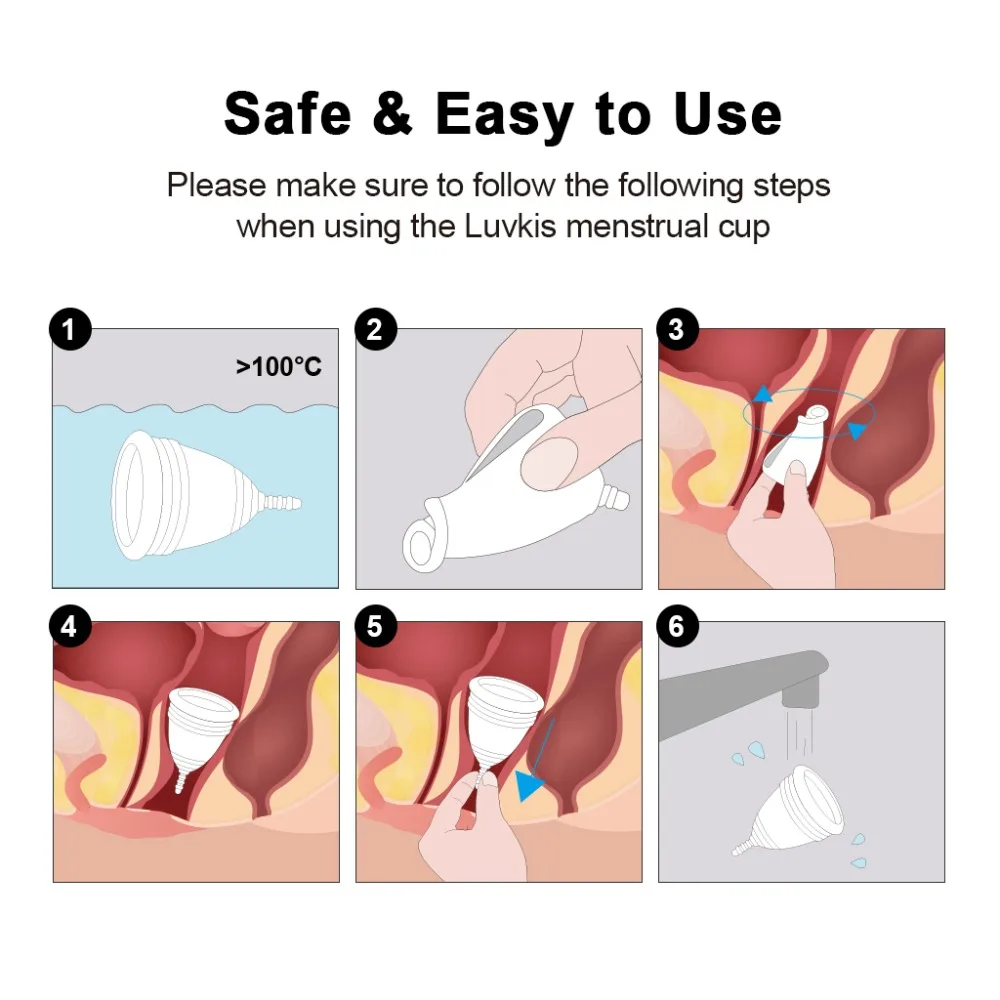 Safe & Easy to Use

Please make sure to follow the following steps when using the Luvkis menstrual cup

1

>100°C

2

3

4

5

6