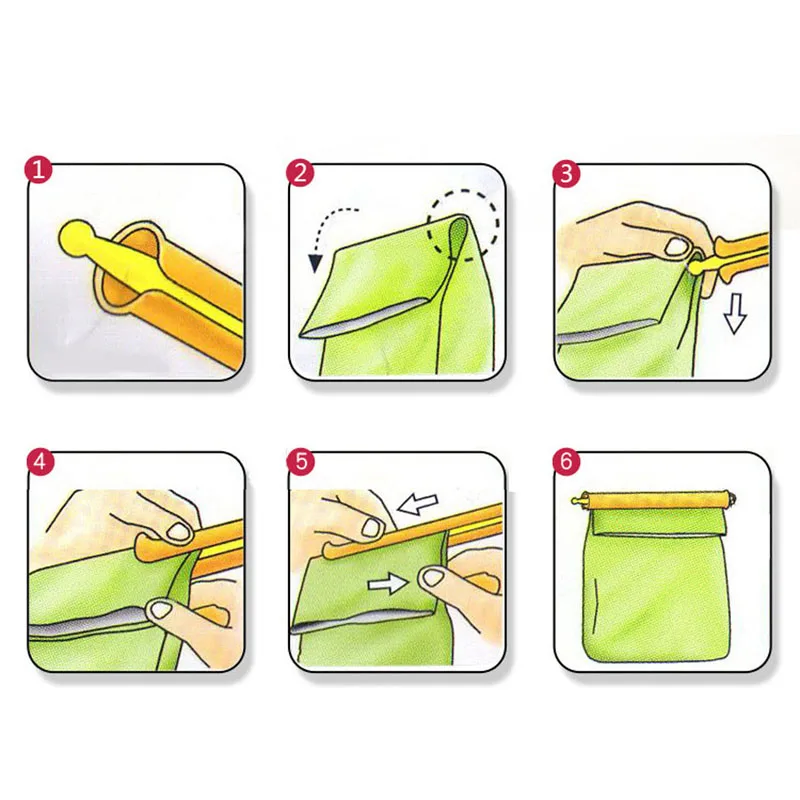 1
2
3
4
5
6