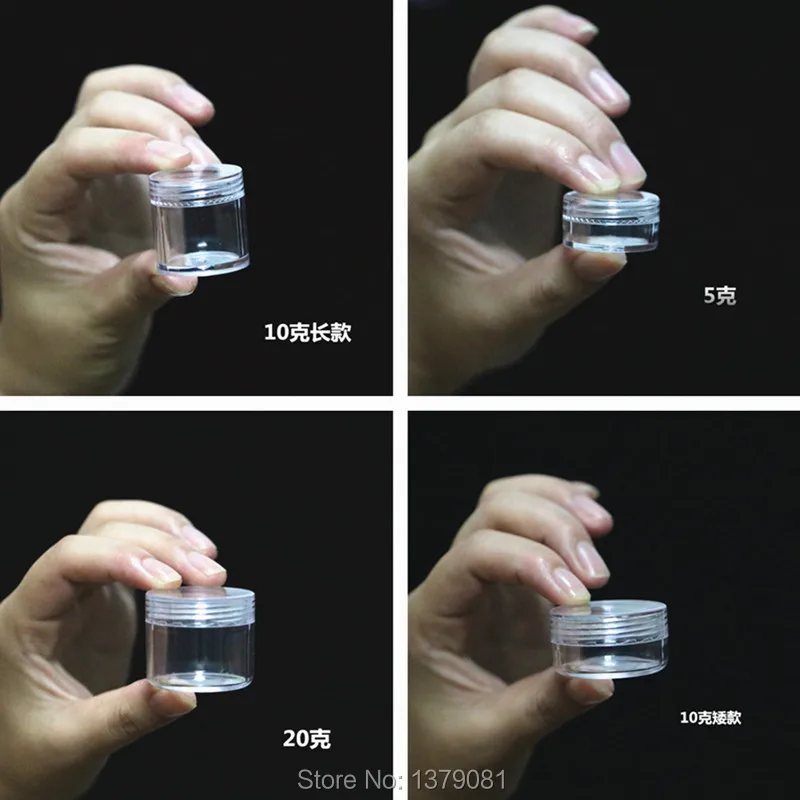 10克长款

5克

20克

10克矮款

Store No: 1379081