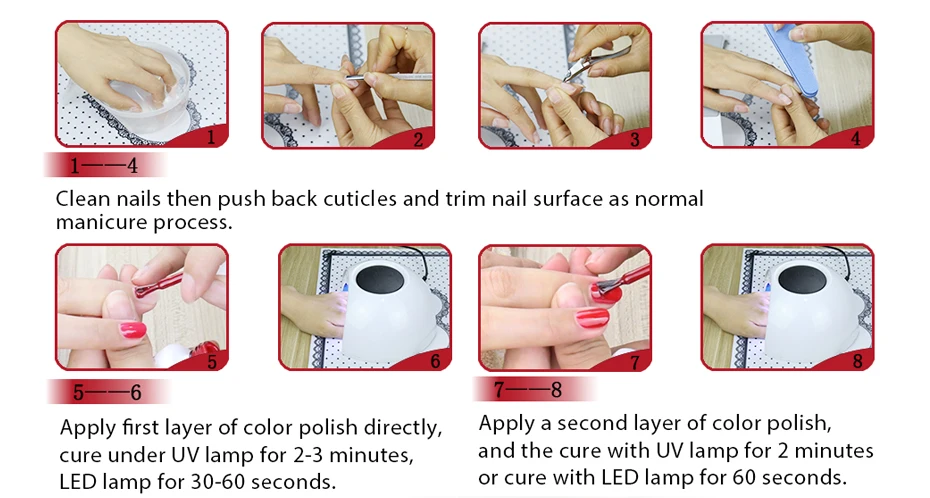 1

2

3

4

1——4

Clean nails then push back cuticles and trim nail surface as normal manicure process.

5

6

7

8

5——6

Apply first layer of color polish directly, cure under UV lamp for 2-3 minutes, LED lamp for 30-60 seconds.

7——8

Apply a second layer of color polish, and the cure with UV lamp for 2 minutes or cure with LED lamp for 60 seconds.