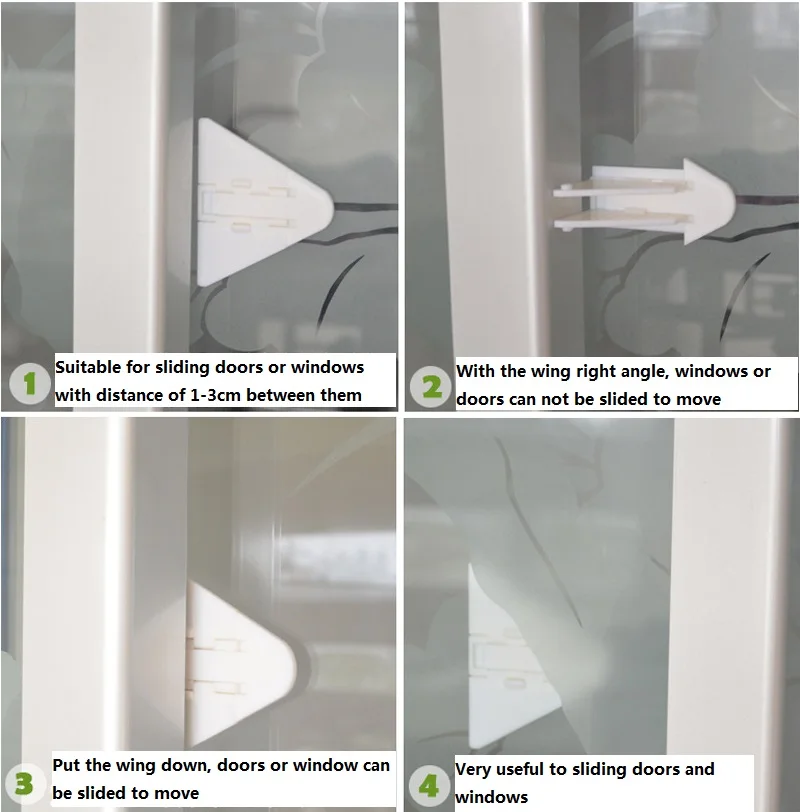 1 Suitable for sliding doors or windows with distance of 1-3cm between them

2 With the wing right angle, windows or doors can not be slided to move

3 Put the wing down, doors or window can be slided to move

4 Very useful to sliding doors and windows