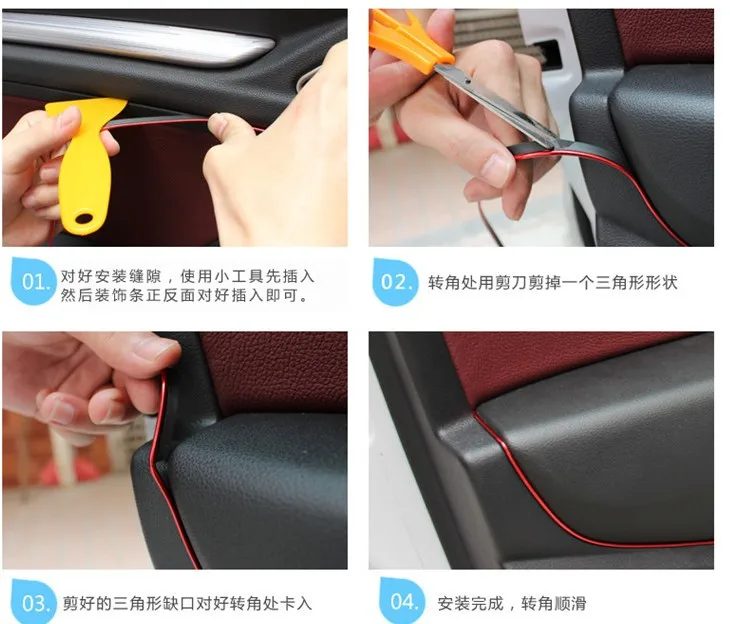 01. 对好安装缝隙，使用小工具先插入然后装饰条正反面对好插入即可。

02. 转角处用剪刀剪掉一个三角形形状

03. 剪好的三角形缺口对好转角处卡入

04. 安装完成，转角顺滑