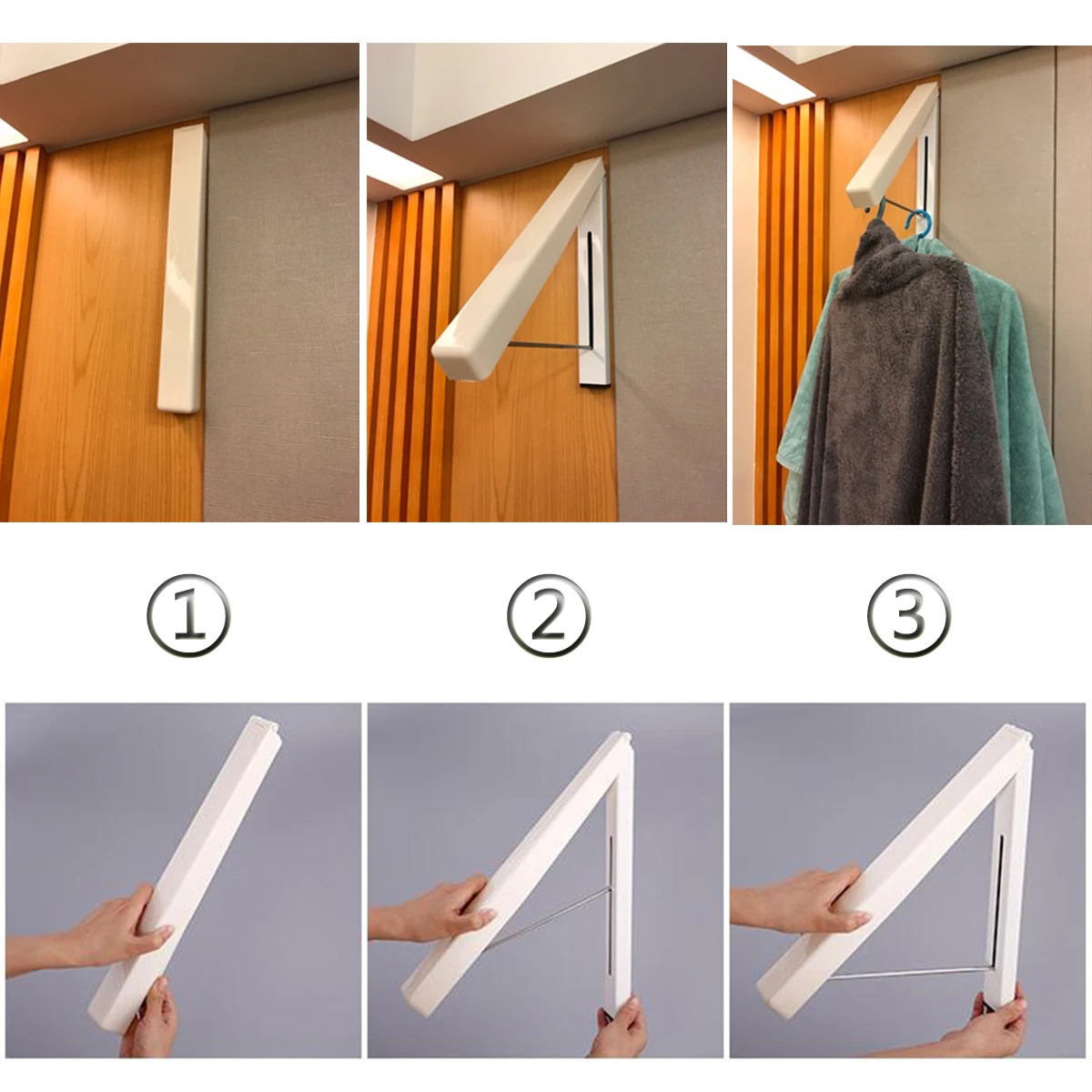 ①

②

③