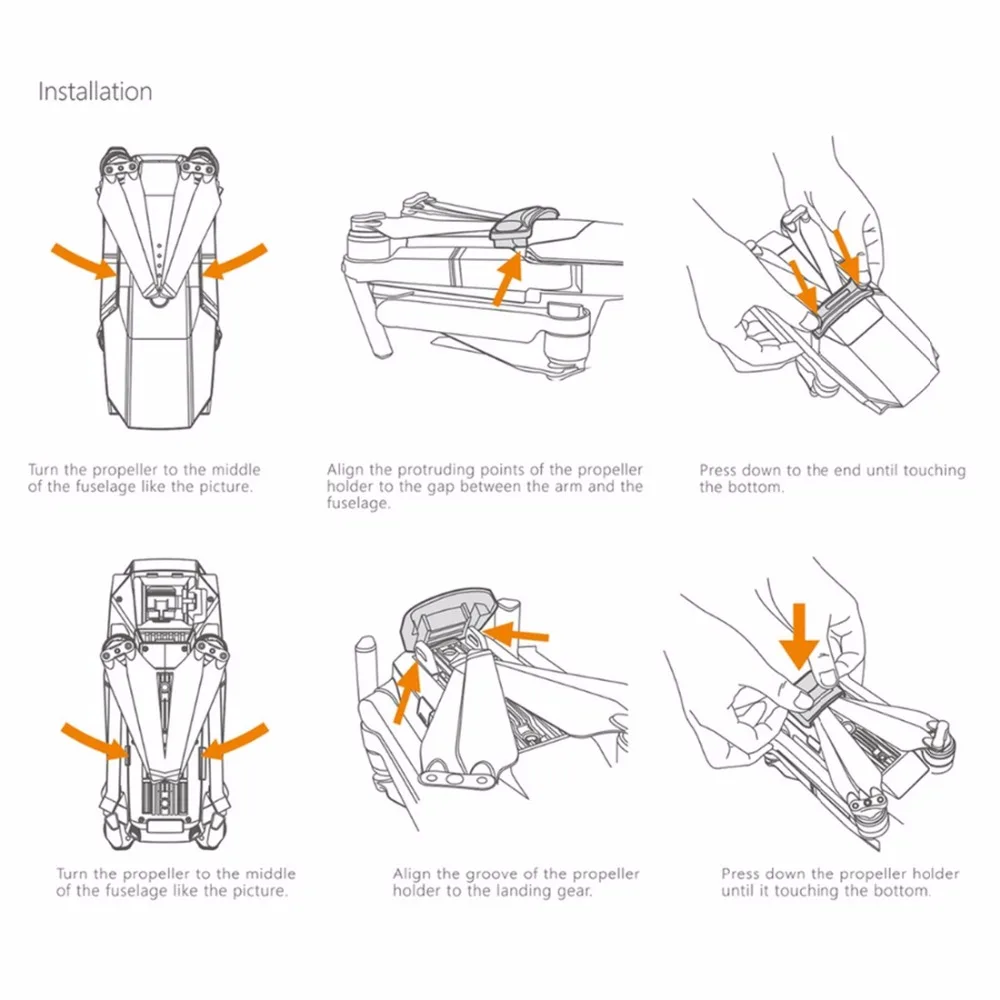 Installation

Turn the propeller to the middle of the fuselage like the picture.

Align the protruding points of the propeller holder to the gap between the arm and the fuselage.

Press down to the end until touching the bottom.

Turn the propeller to the middle of the fuselage like the picture.

Align the groove of the propeller holder to the landing gear.

Press down the propeller holder until it touching the bottom.