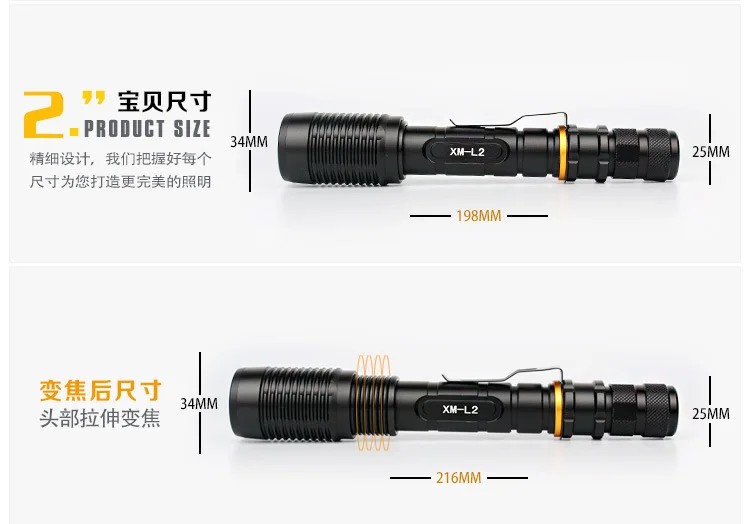 2." 宝贝尺寸
PRODUCT SIZE
精细设计，我们把握好每个尺寸为您打造更完美的照明

34MM

XM-L2

25MM

198MM

变焦后尺寸
头部拉伸变焦

34MM

XM-L2

25MM

216MM