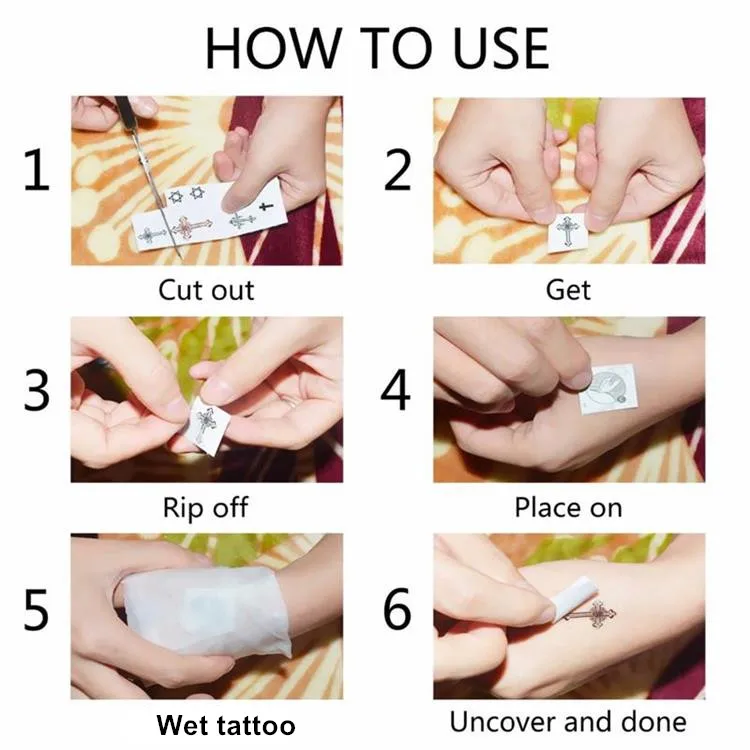 HOW TO USE

1
Cut out

2
Get

3
Rip off

4
Place on

5
Wet tattoo

6
Uncover and done