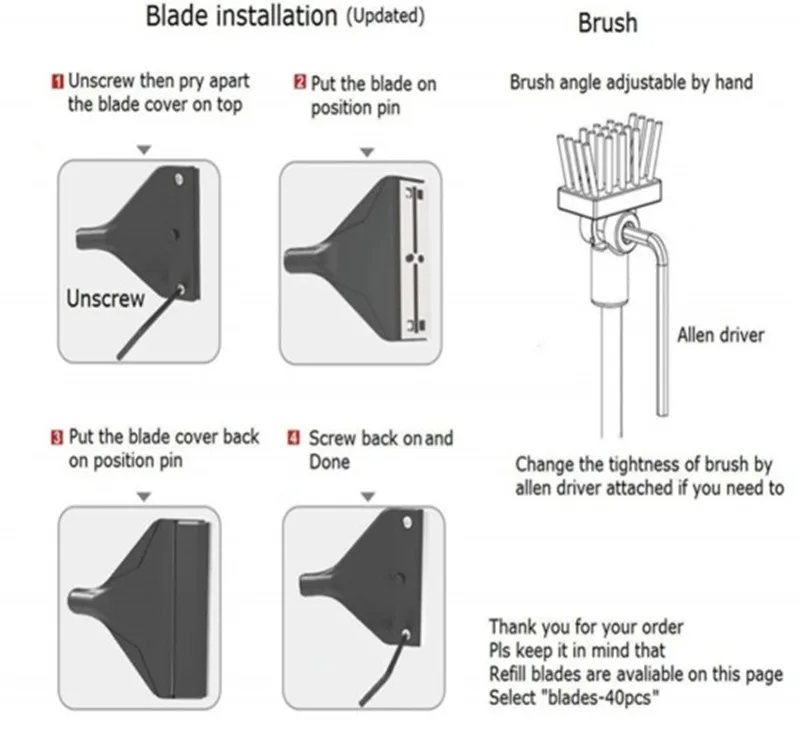 Blade installation (Updated)

1 Unscrew then pry apart the blade cover on top

Unscrew

2 Put the blade on position pin

3 Put the blade cover back on position pin

4 Screw back on and Done

Brush

Brush angle adjustable by hand

Allen driver

Change the tightness of brush by allen driver attached if you need to

Thank you for your order
Pls keep it in mind that
Refill blades are avaliable on this page
Select "blades-40pcs"