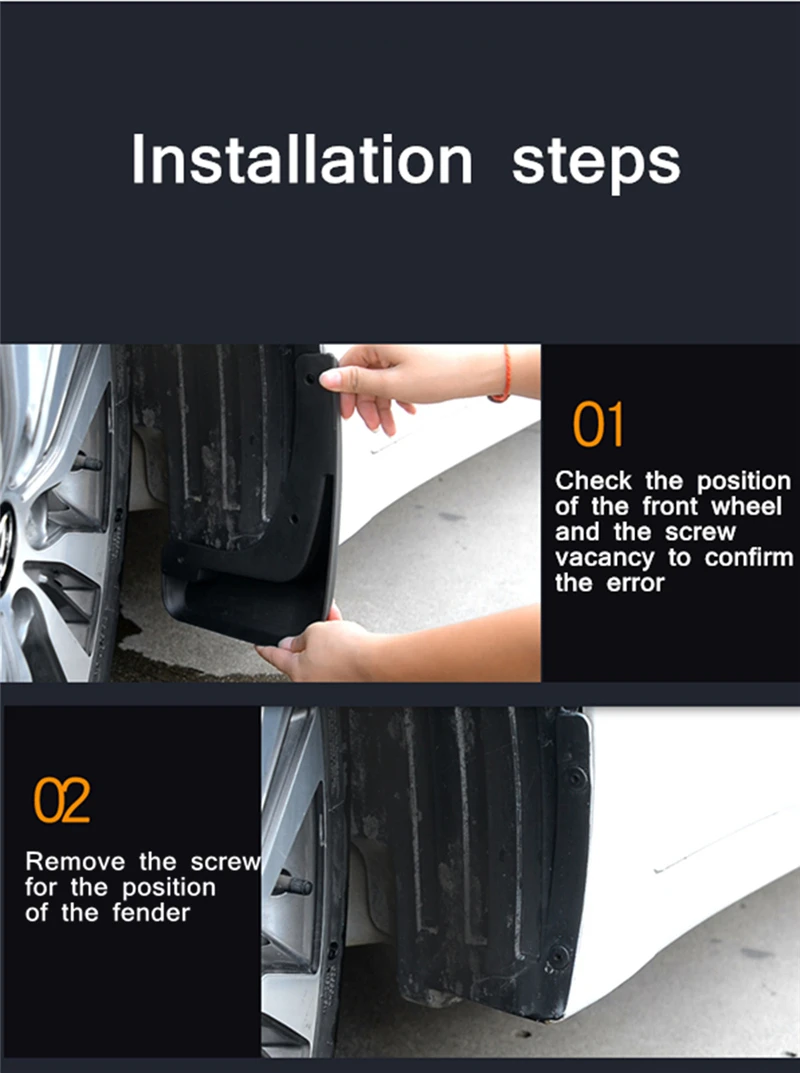 Installation steps

01

Check the position of the front wheel and the screw vacancy to confirm the error

02

Remove the screw for the position of the fender