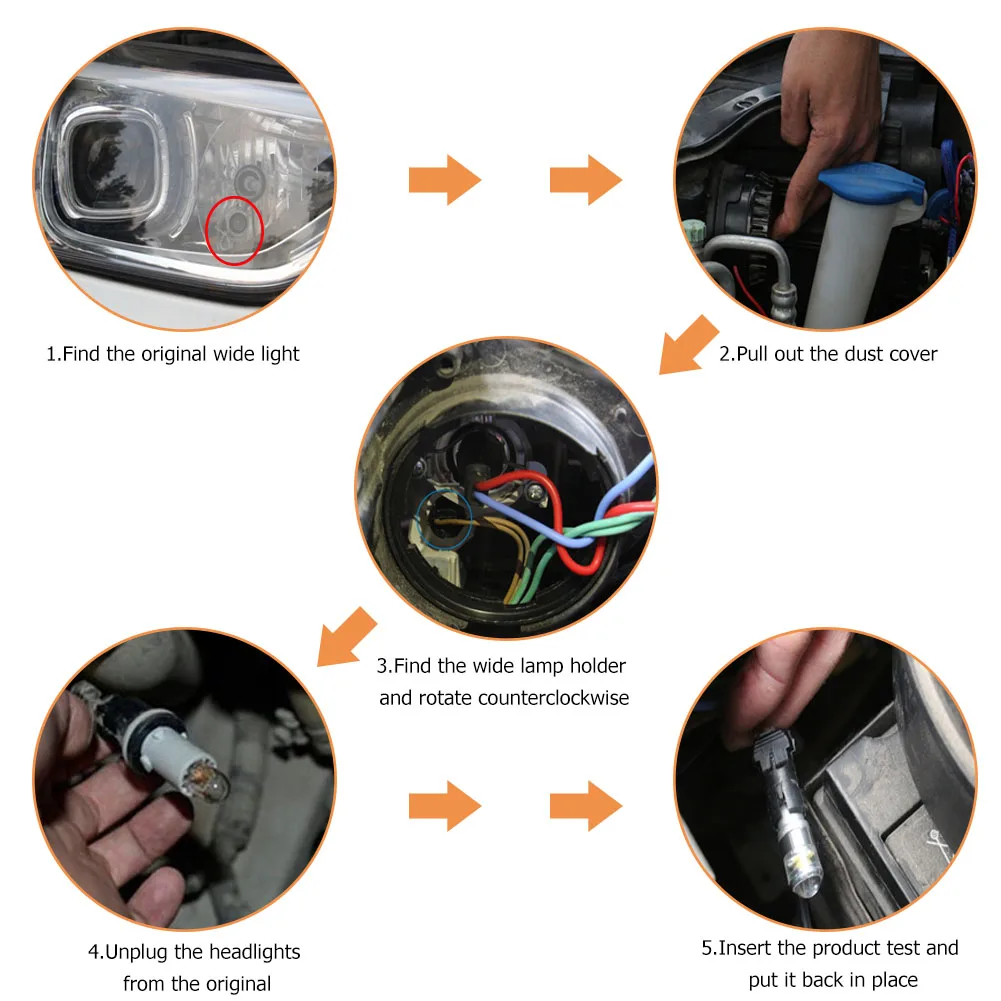 1.Find the original wide light

2.Pull out the dust cover

3.Find the wide lamp holder and rotate counterclockwise

4.Unplug the headlights from the original

5.Insert the product test and put it back in place