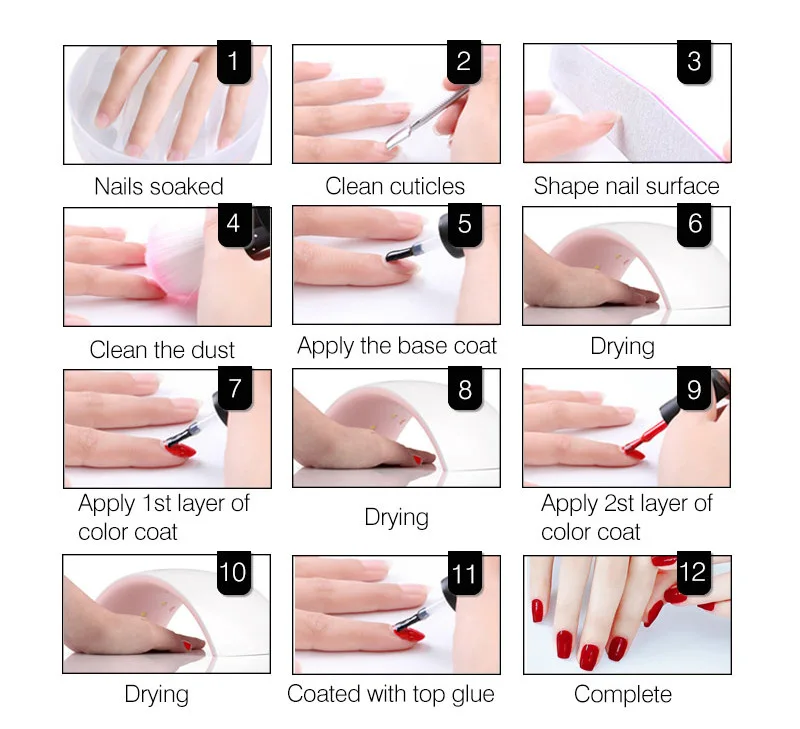 1
Nails soaked

2
Clean cuticles

3
Shape nail surface

4
Clean the dust

5
Apply the base coat

6
Drying

7
Apply 1st layer of color coat

8
Drying

9
Apply 2st layer of color coat

10
Drying

11
Coated with top glue

12
Complete