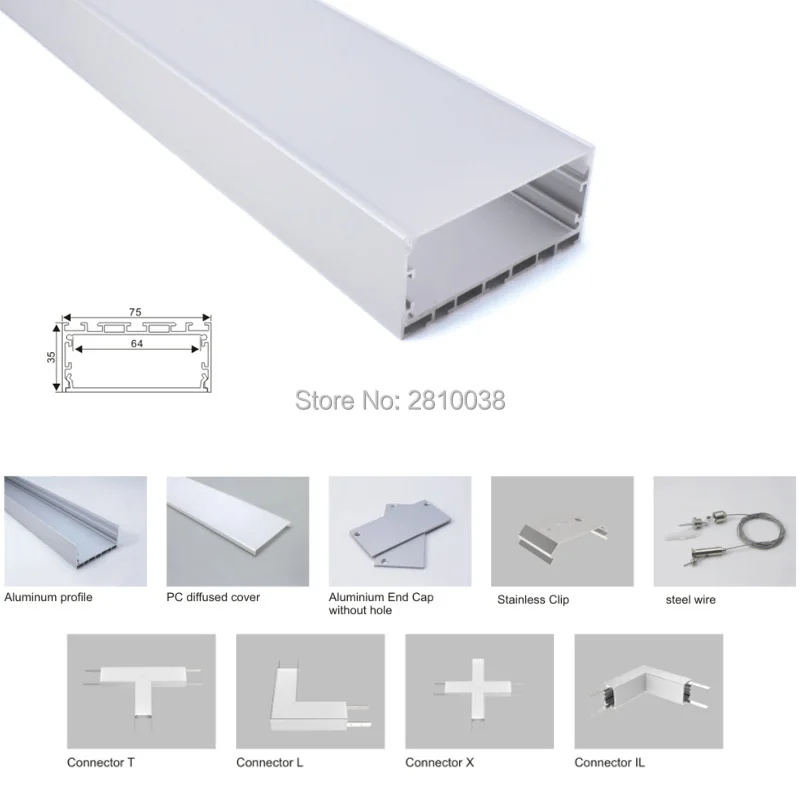 75

64

35

Store No: 2810038

Aluminum profile

PC diffused cover

Aluminium End Cap without hole

Stainless Clip

steel wire

Connector T

Connector L

Connector X

Connector IL