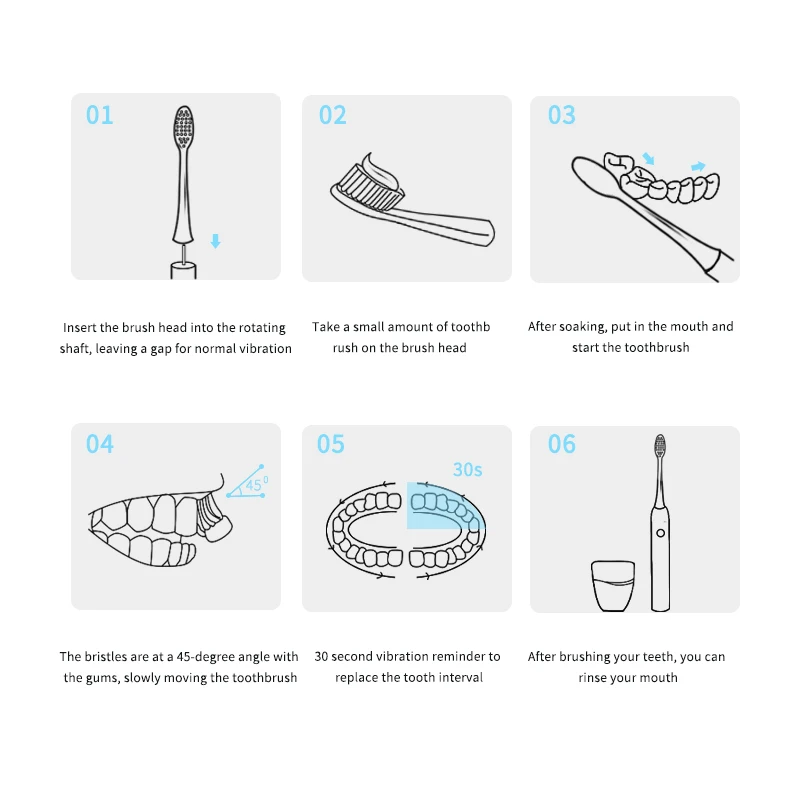 01

Insert the brush head into the rotating shaft, leaving a gap for normal vibration

02

Take a small amount of toothb rush on the brush head

03

After soaking, put in the mouth and start the toothbrush

04

$45^0$

The bristles are at a 45-degree angle with the gums, slowly moving the toothbrush

05

30s

30 second vibration reminder to replace the tooth interval

06

After brushing your teeth, you can rinse your mouth