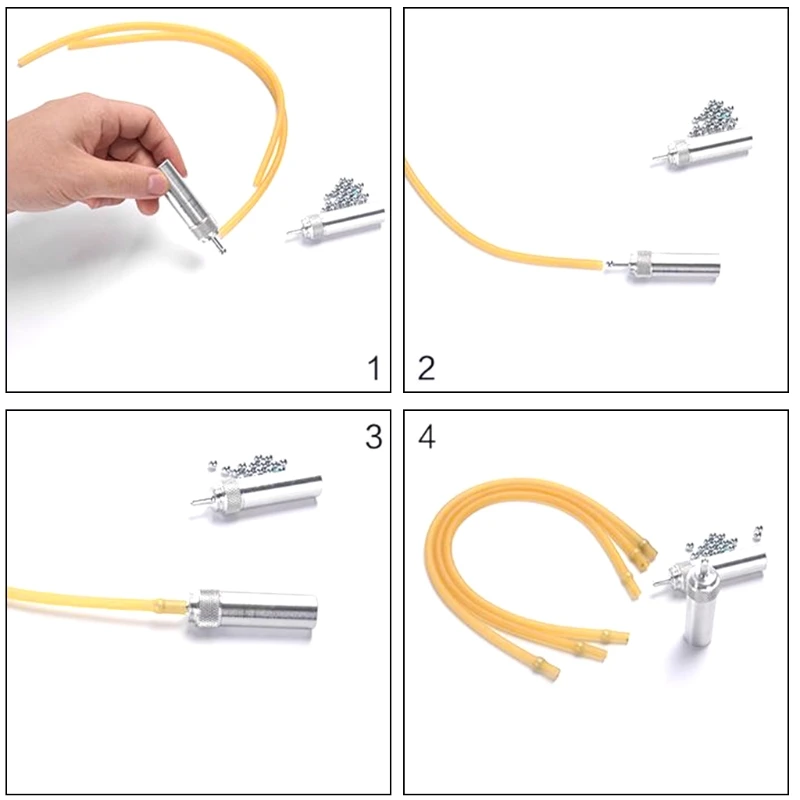 1

2

3

4