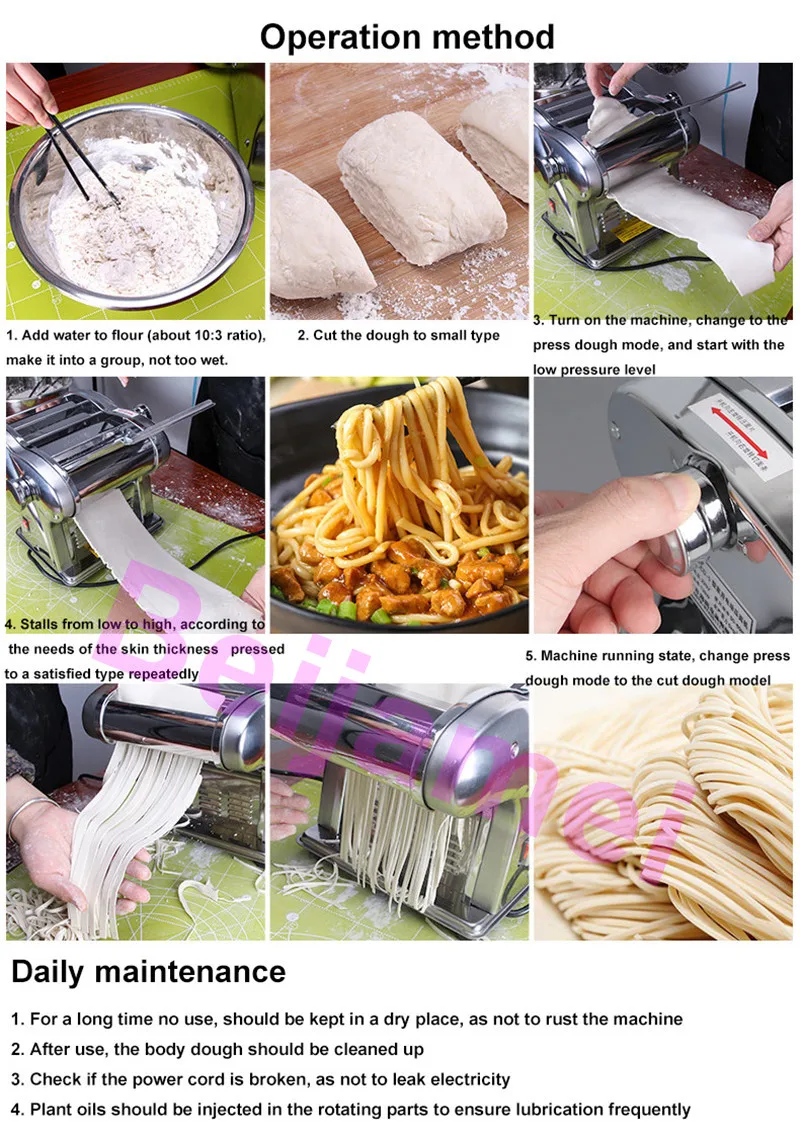 Operation method

1. Add water to flour (about 10:3 ratio), make it into a group, not too wet.

2. Cut the dough to small type

3. Turn on the machine, change to the press dough mode, and start with the low pressure level

4. Stalls from low to high, according to the needs of the skin thickness pressed to a satisfied type repeatedly

5. Machine running state, change press dough mode to the cut dough model

Beijiamei

Daily maintenance

1. For a long time no use, should be kept in a dry place, as not to rust the machine

2. After use, the body dough should be cleaned up

3. Check if the power cord is broken, as not to leak electricity

4. Plant oils should be injected in the rotating parts to ensure lubrication frequently