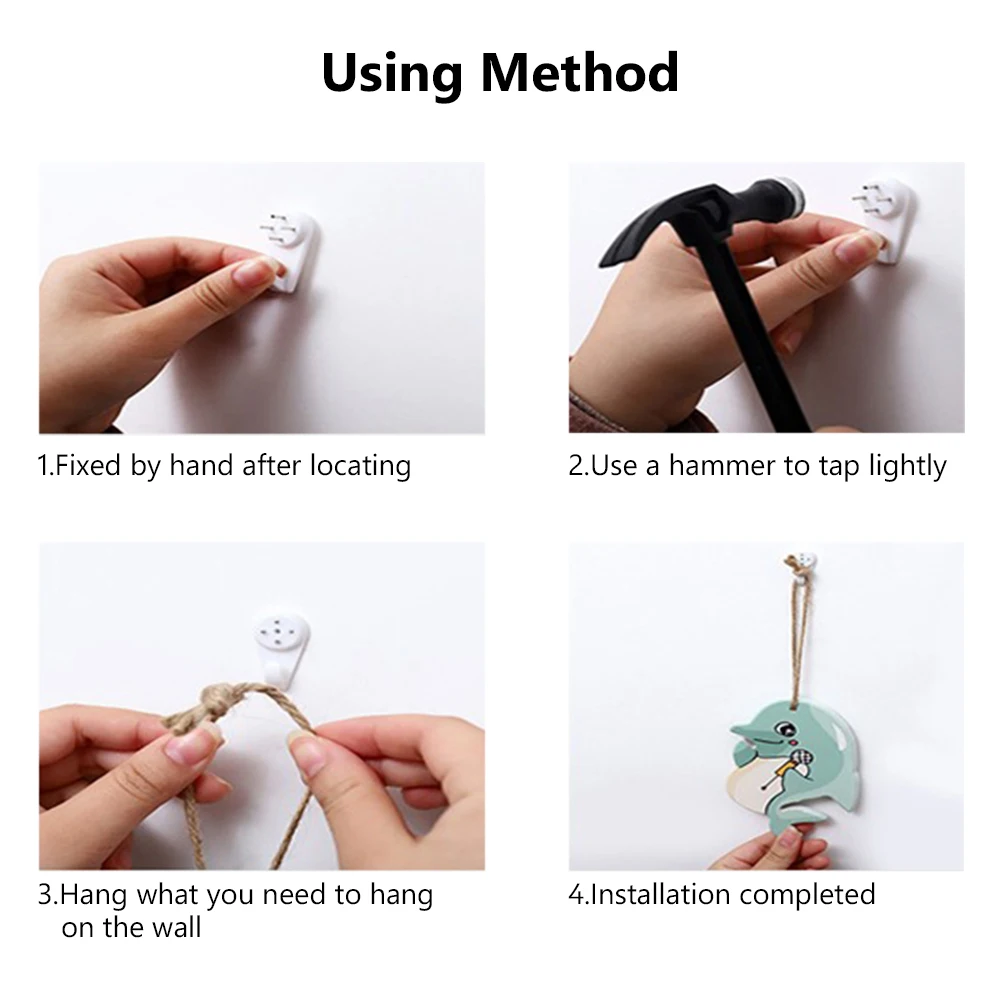 Using Method

1.Fixed by hand after locating

2.Use a hammer to tap lightly

3.Hang what you need to hang on the wall

4.Installation completed