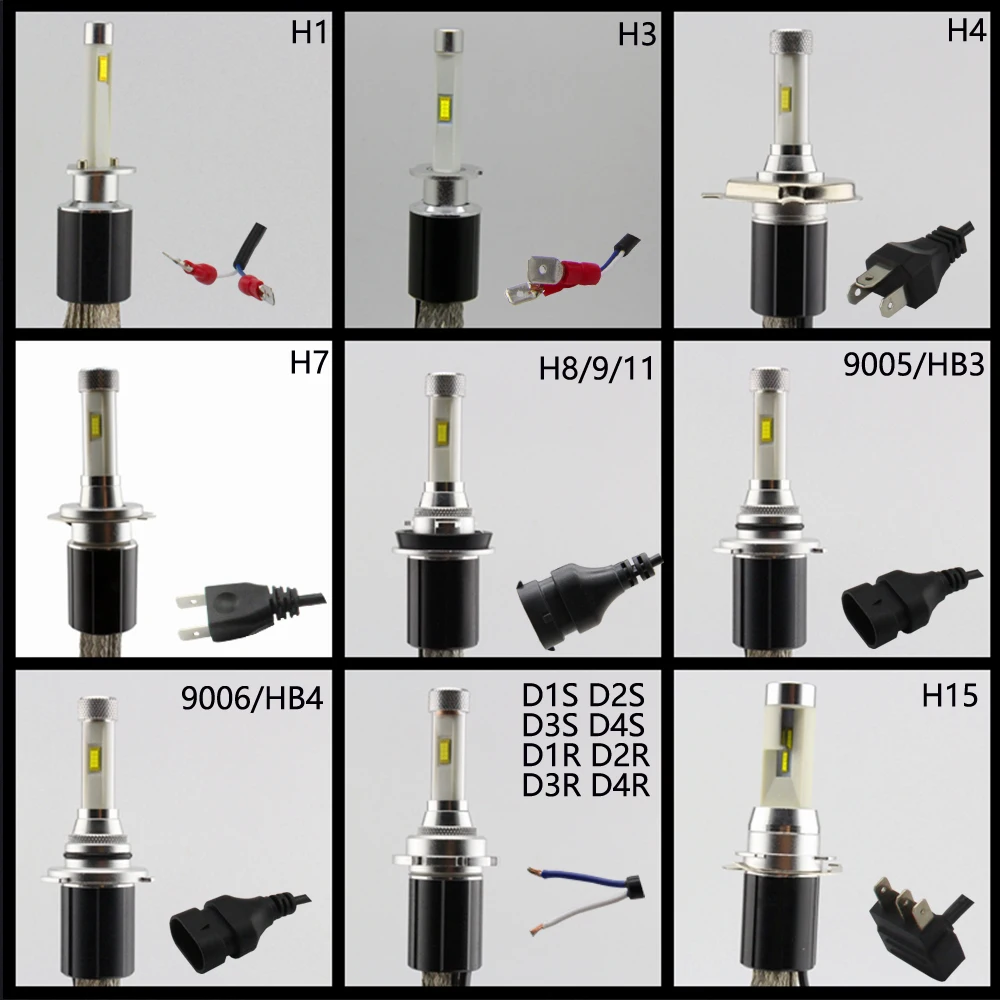 H1

H3

H4

H7

H8/9/11

9005/HB3

9006/HB4

D1S D2S
D3S D4S
D1R D2R
D3R D4R

H15