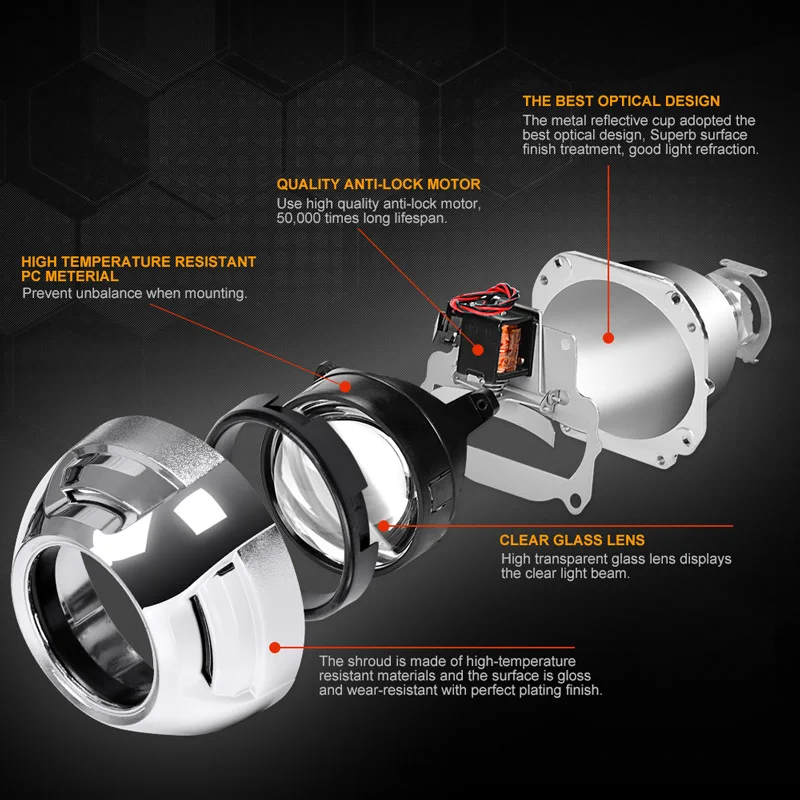 THE BEST OPTICAL DESIGN
The metal reflective cup adopted the best optical design, Superb surface finish treatment, good light refraction.

QUALITY ANTI-LOCK MOTOR
Use high quality anti-lock motor, 50,000 times long lifespan.

HIGH TEMPERATURE RESISTANT PC METERIAL
Prevent unbalance when mounting.

CLEAR GLASS LENS
High transparent glass lens displays the clear light beam.

The shroud is made of high-temperature resistant materials and the surface is gloss and wear-resistant with perfect plating finish.