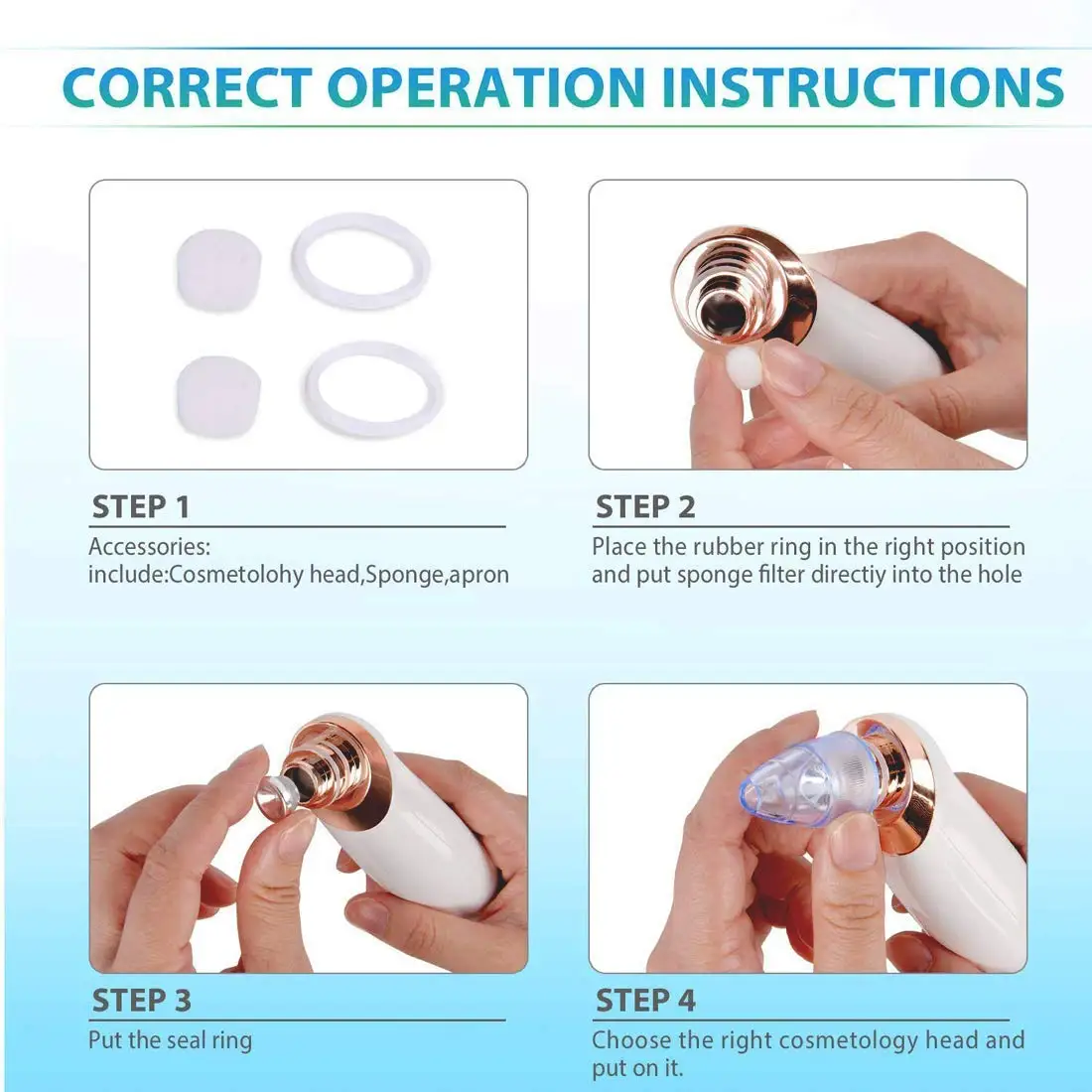 CORRECT OPERATION INSTRUCTIONS

STEP 1

Accessories:
include:Cosmetolohy head,Sponge,apron

STEP 2

Place the rubber ring in the right position and put sponge filter directiy into the hole

STEP 3

Put the seal ring

STEP 4

Choose the right cosmetology head and put on it.